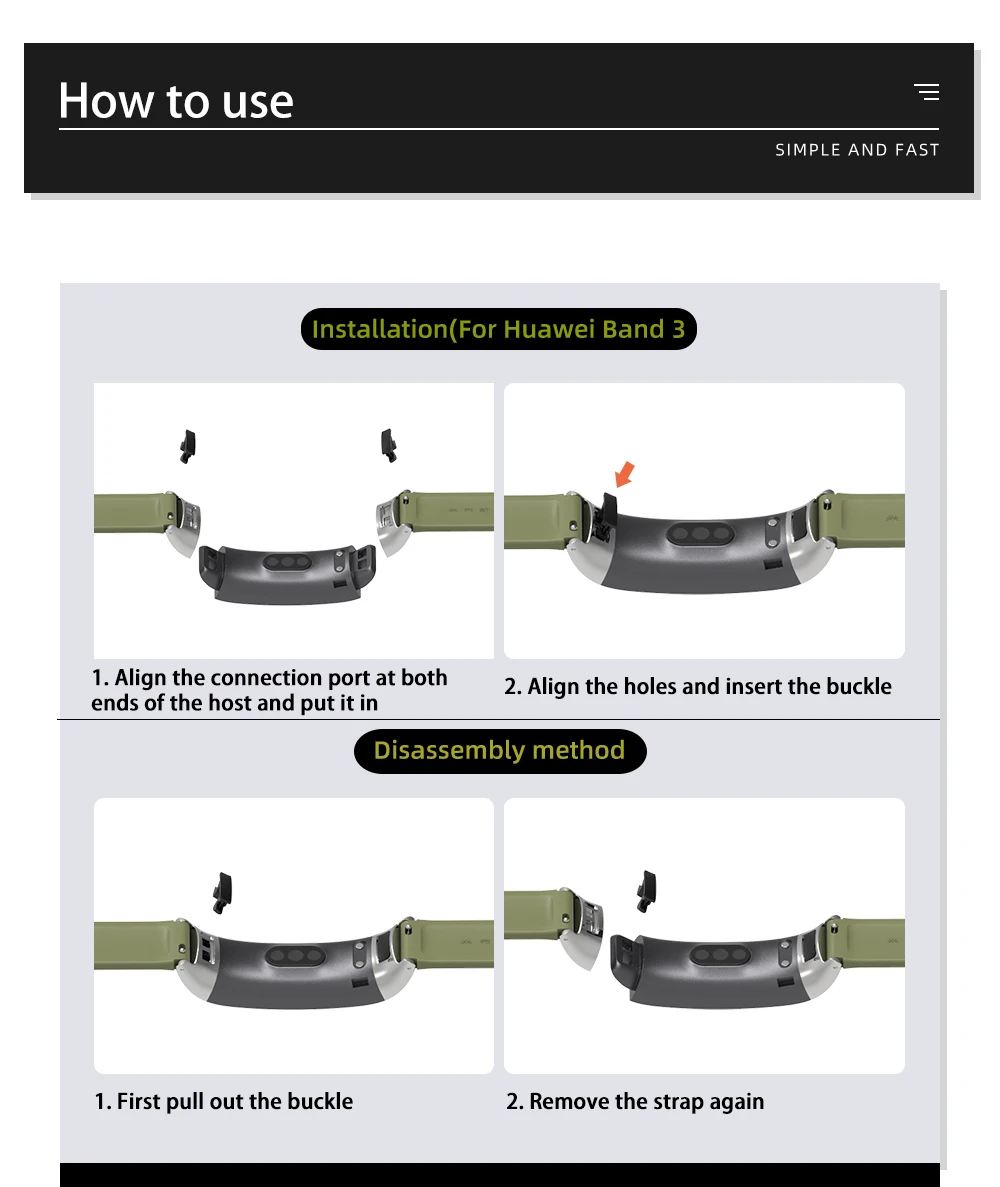 How to use

SIMPLE AND FAST

Installation(For Huawei Band 3

1. Align the connection port at both ends of the host and put it in

2. Align the holes and insert the buckle

Disassembly method

1. First pull out the buckle

2. Remove the strap again