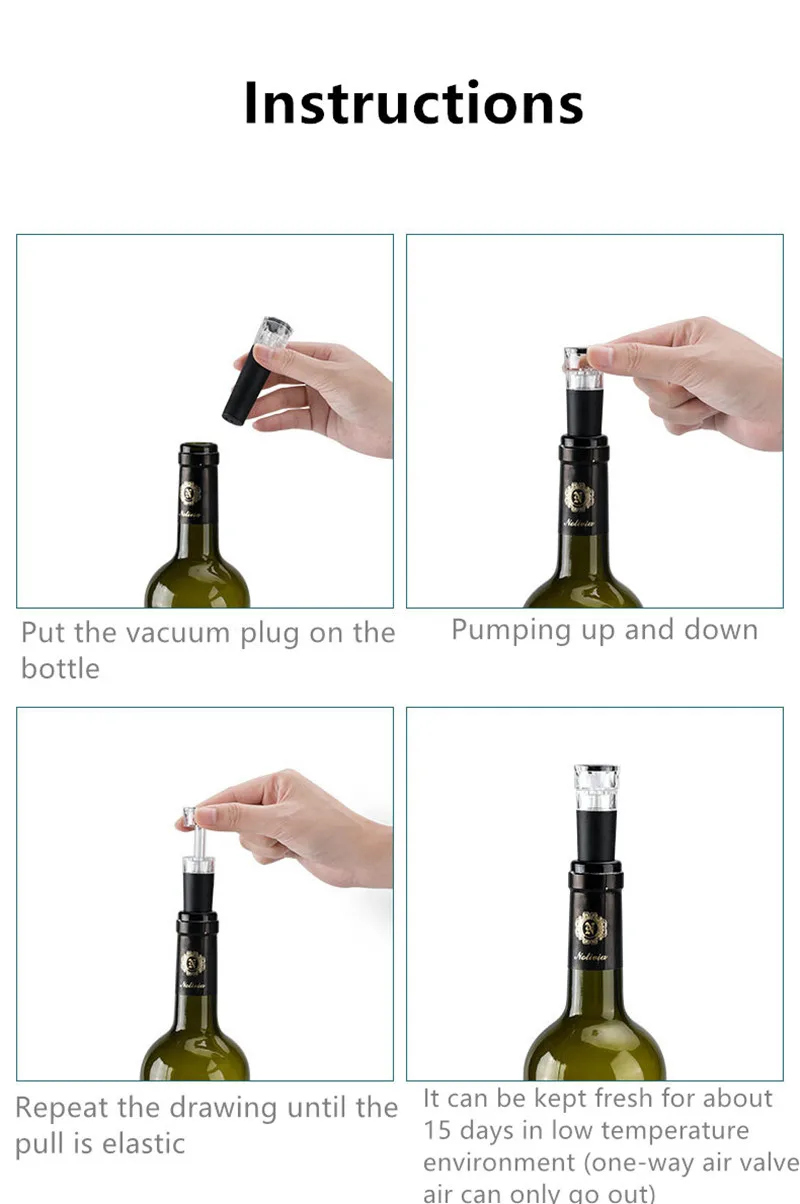 Instructions

Put the vacuum plug on the bottle

Pumping up and down

Repeat the drawing until the pull is elastic

It can be kept fresh for about 15 days in low temperature environment (one-way air valve air can only go out)