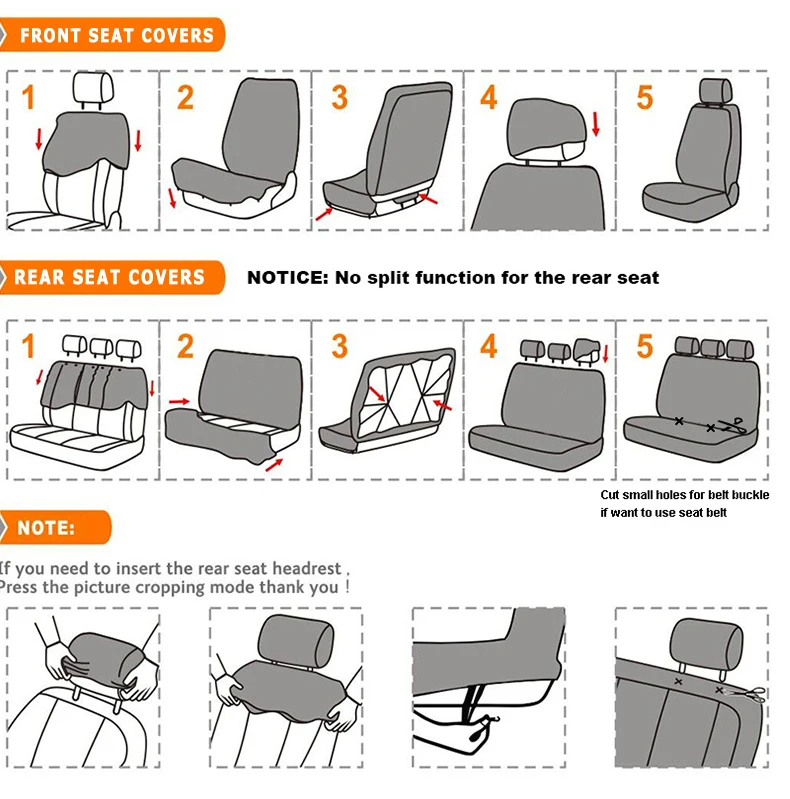 FRONT SEAT COVERS

1 2 3 4 5

REAR SEAT COVERS

NOTICE: No split function for the rear seat

1 2 3 4 5

Cut small holes for belt buckle if want to use seat belt

NOTE:

If you need to insert the rear seat headrest , Press the picture cropping mode thank you !