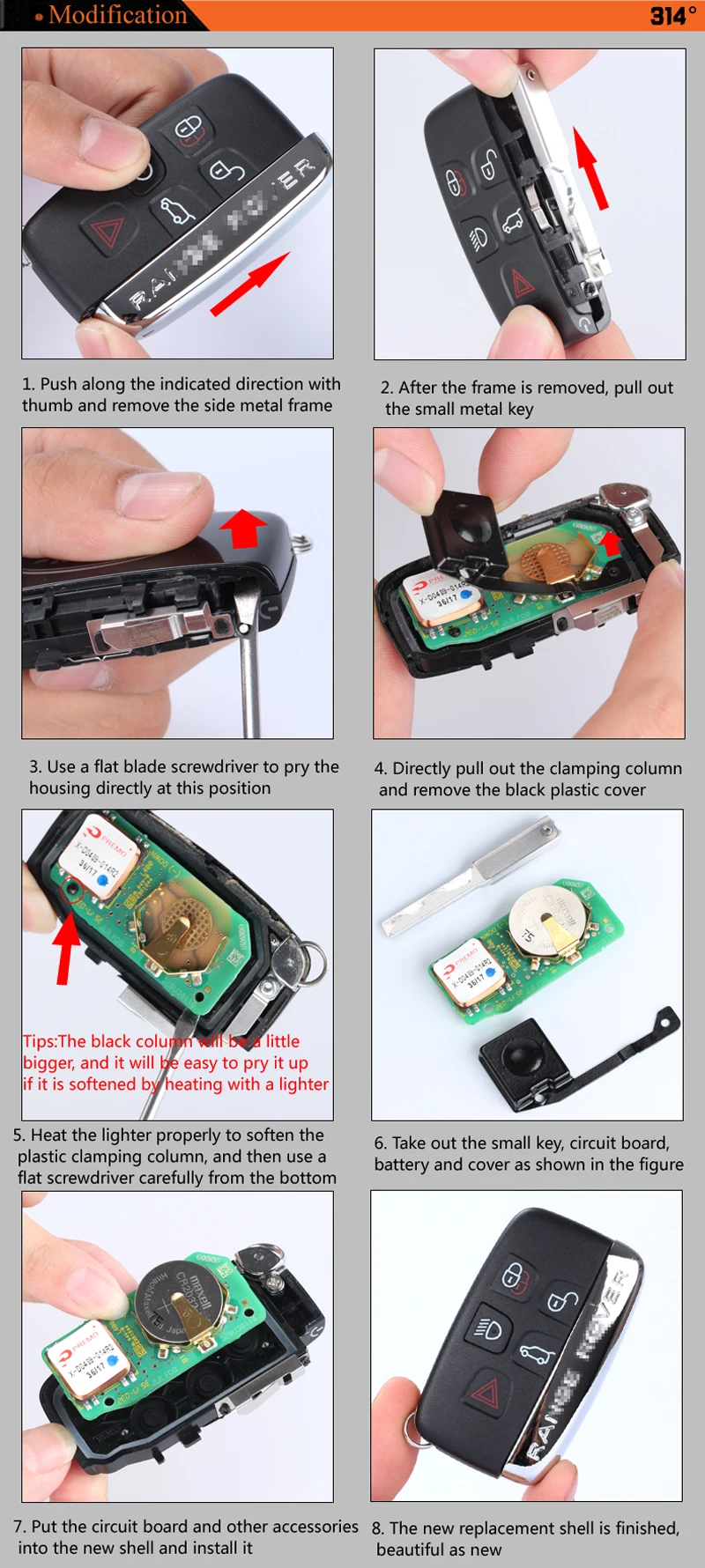 • Modification

314°

1. Push along the indicated direction with thumb and remove the side metal frame

2. After the frame is removed, pull out the small metal key

3. Use a flat blade screwdriver to pry the housing directly at this position

4. Directly pull out the clamping column and remove the black plastic cover

Tips:The black column will be a little bigger, and it will be easy to pry it up if it is softened by heating with a lighter

5. Heat the lighter properly to soften the plastic clamping column, and then use a flat screwdriver carefully from the bottom

6. Take out the small key, circuit board, battery and cover as shown in the figure

7. Put the circuit board and other accessories into the new shell and install it

8. The new replacement shell is finished, beautiful as new