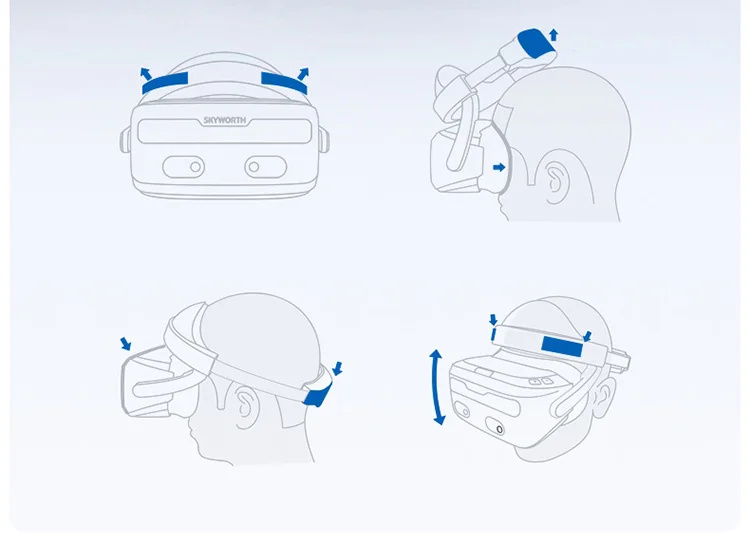 SKYWORTH