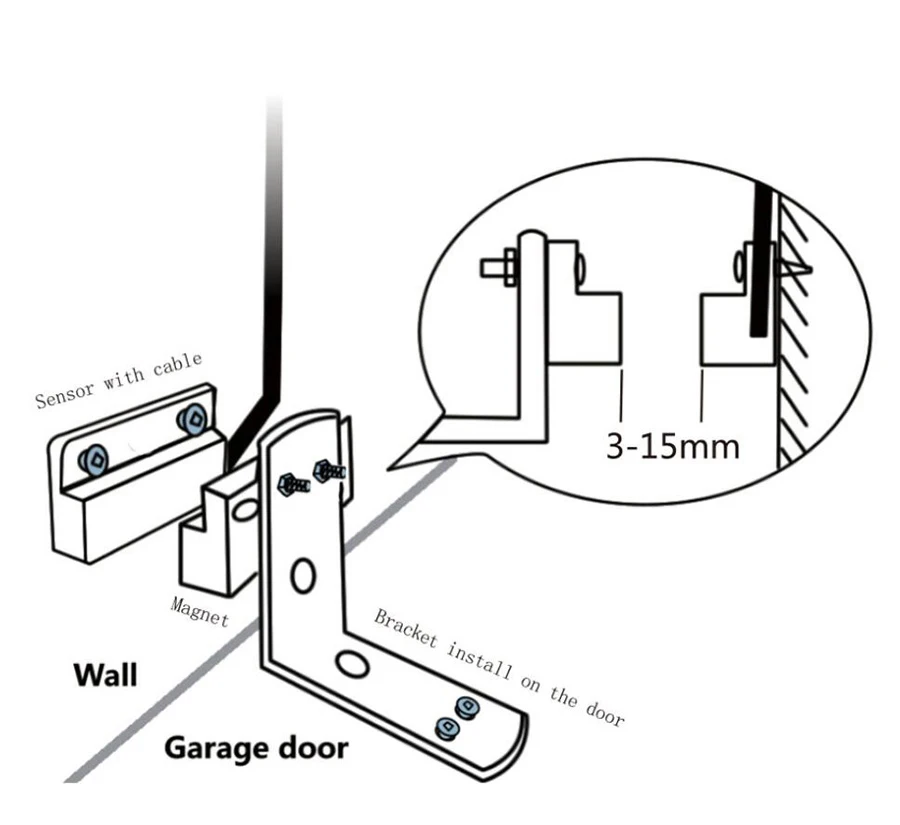 Sensor with cable

3-15mm

Magnet

Bracket install on the door

Wall

Garage door