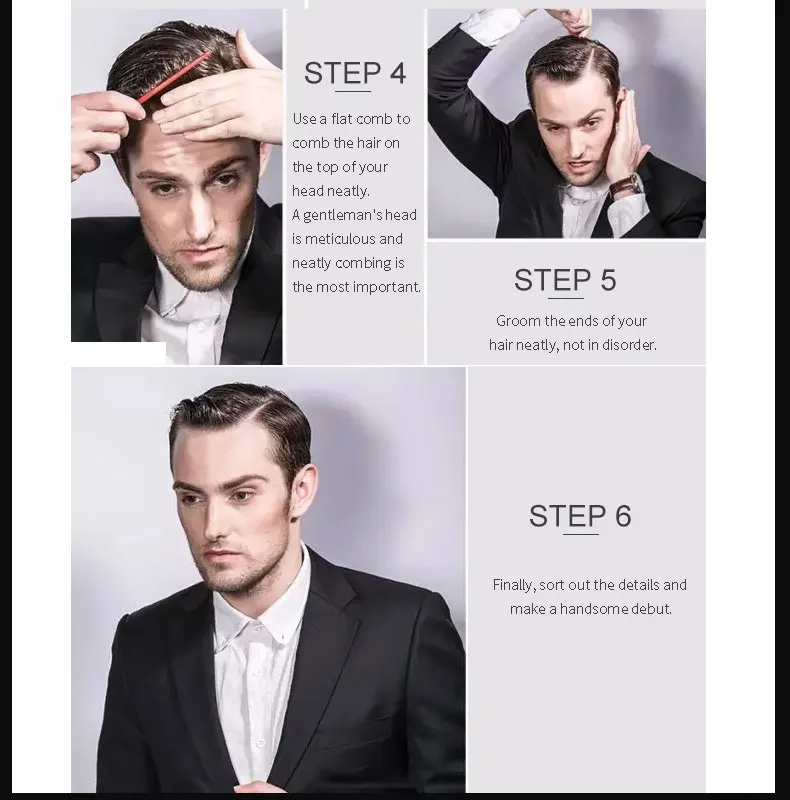 STEP 4

Use a flat comb to comb the hair on the top of your head neatly. A gentleman's head is meticulous and neatly combing is the most important.

STEP 5

Groom the ends of your hair neatly, not in disorder.

STEP 6

Finally, sort out the details and make a handsome debut.