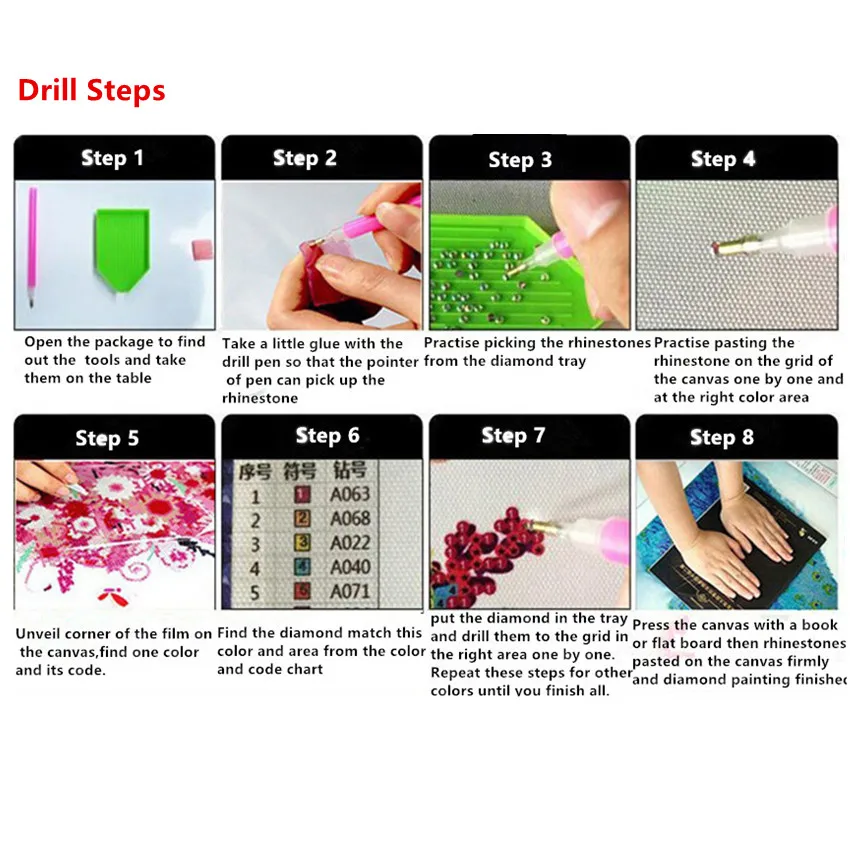 Drill Steps

Step 1

Open the package to find out the tools and take them on the table

Step 2

Take a little glue with the drill pen so that the pointer of pen can pick up the rhinestone

Step 3

Practise picking the rhinestones from the diamond tray

Step 4

Practise pasting the rhinestone on the grid of the canvas one by one and at the right color area

Step 5

Unveil corner of the film on the canvas,find one color and its code.

Step 6

| 序号 | 符号 | 钻号 |
|---|---|---|
| 1 | 1 | A063 |
| 2 | 2 | A068 |
| 3 | 3 | A022 |
| 4 | 4 | A040 |
| 5 | 5 | A071 |

Find the diamond match this color and area from the color and code chart

Step 7

put the diamond in the tray and drill them to the grid in the right area one by one. Repeat these steps for other colors until you finish all.

Step 8

Press the canvas with a book or flat board then rhinestones pasted on the canvas firmly and diamond painting finished