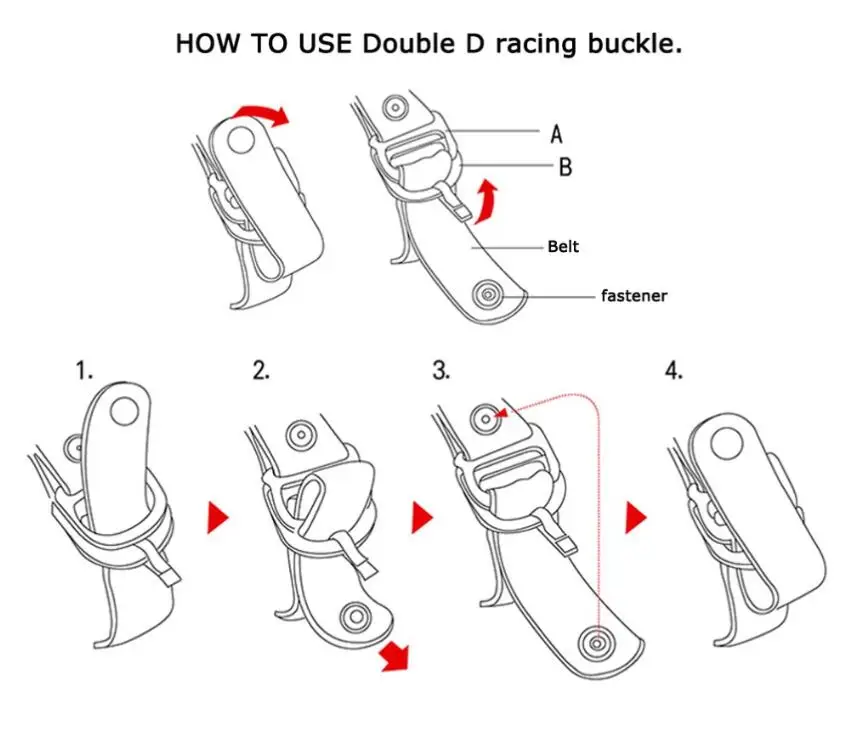 HOW TO USE Double D racing buckle.

A

B

Belt

fastener

1.

2.

3.

4.