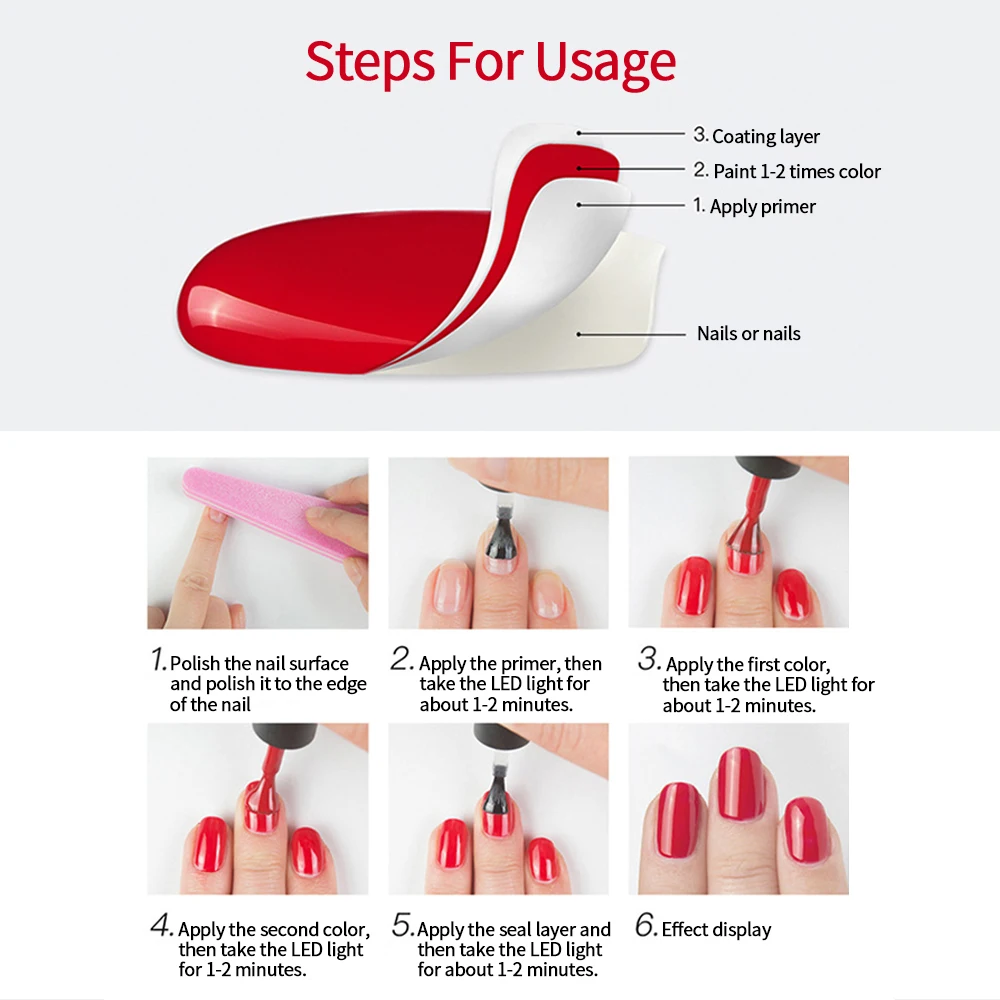 Steps For Usage

3. Coating layer
2. Paint 1-2 times color
1. Apply primer
Nails or nails

1. Polish the nail surface and polish it to the edge of the nail

2. Apply the primer, then take the LED light for about 1-2 minutes.

3. Apply the first color, then take the LED light for about 1-2 minutes.

4. Apply the second color, then take the LED light for 1-2 minutes.

5. Apply the seal layer and then take the LED light for about 1-2 minutes.

6. Effect display