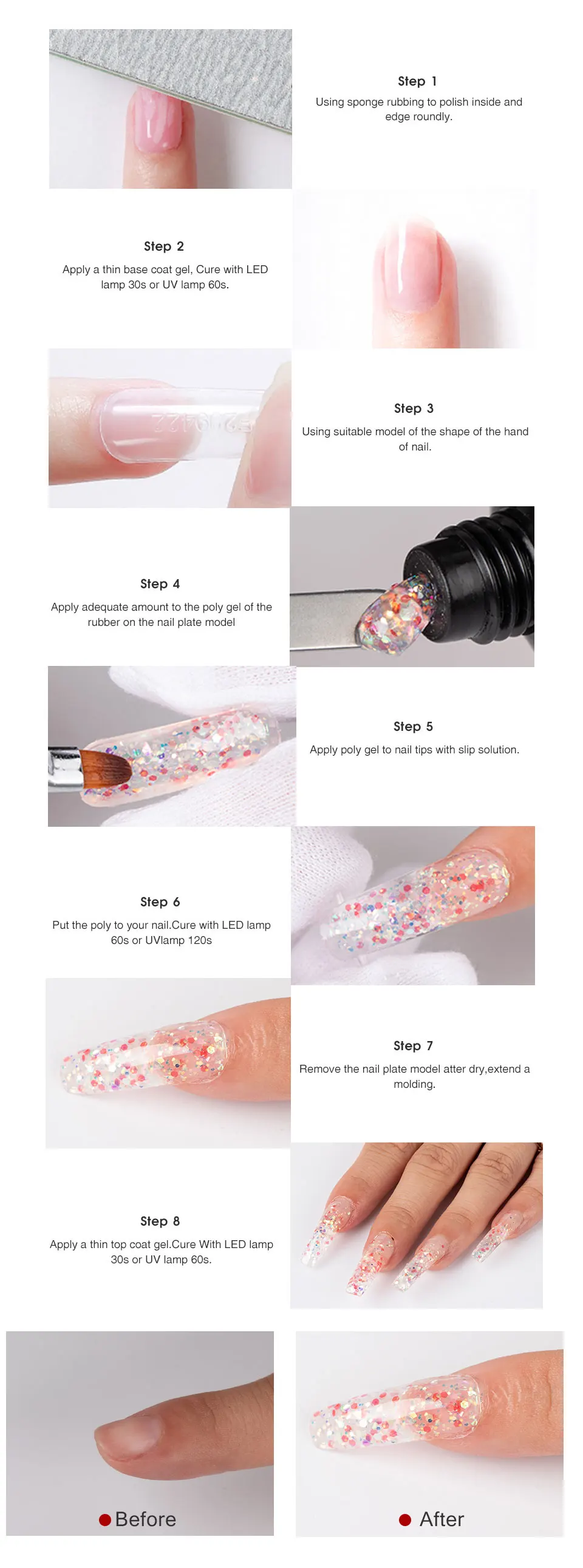 Step 1
Using sponge rubbing to polish inside and edge roundly.

Step 2
Apply a thin base coat gel, Cure with LED lamp 30s or UV lamp 60s.

Step 3
Using suitable model of the shape of the hand of nail.

Step 4
Apply adequate amount to the poly gel of the rubber on the nail plate model

Step 5
Apply poly gel to nail tips with slip solution.

Step 6
Put the poly to your nail.Cure with LED lamp 60s or UVlamp 120s

Step 7
Remove the nail plate model atter dry,extend a molding.

Step 8
Apply a thin top coat gel.Cure With LED lamp 30s or UV lamp 60s.

Before

After