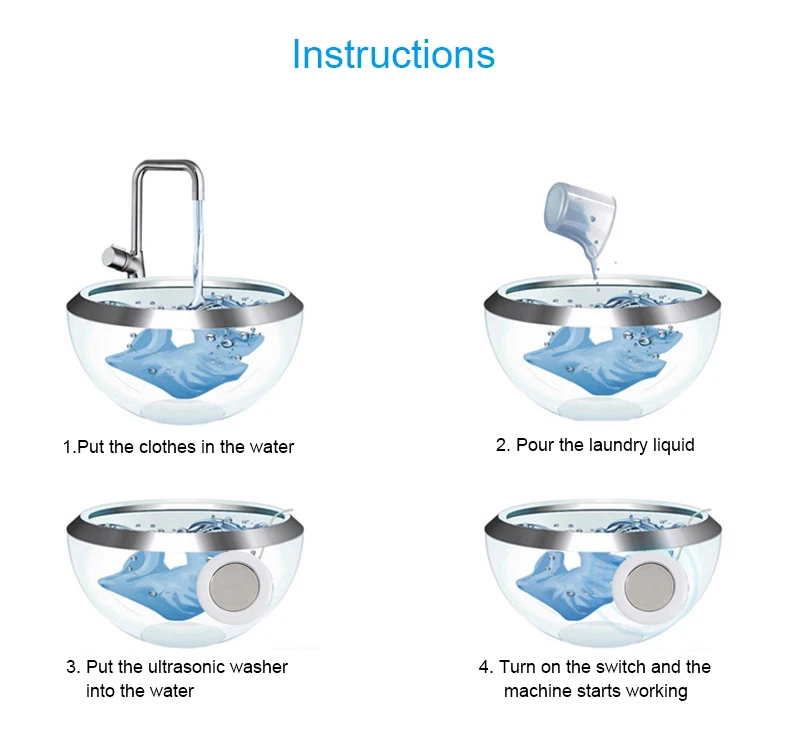 Instructions

1.Put the clothes in the water

2. Pour the laundry liquid

3. Put the ultrasonic washer into the water

4. Turn on the switch and the machine starts working