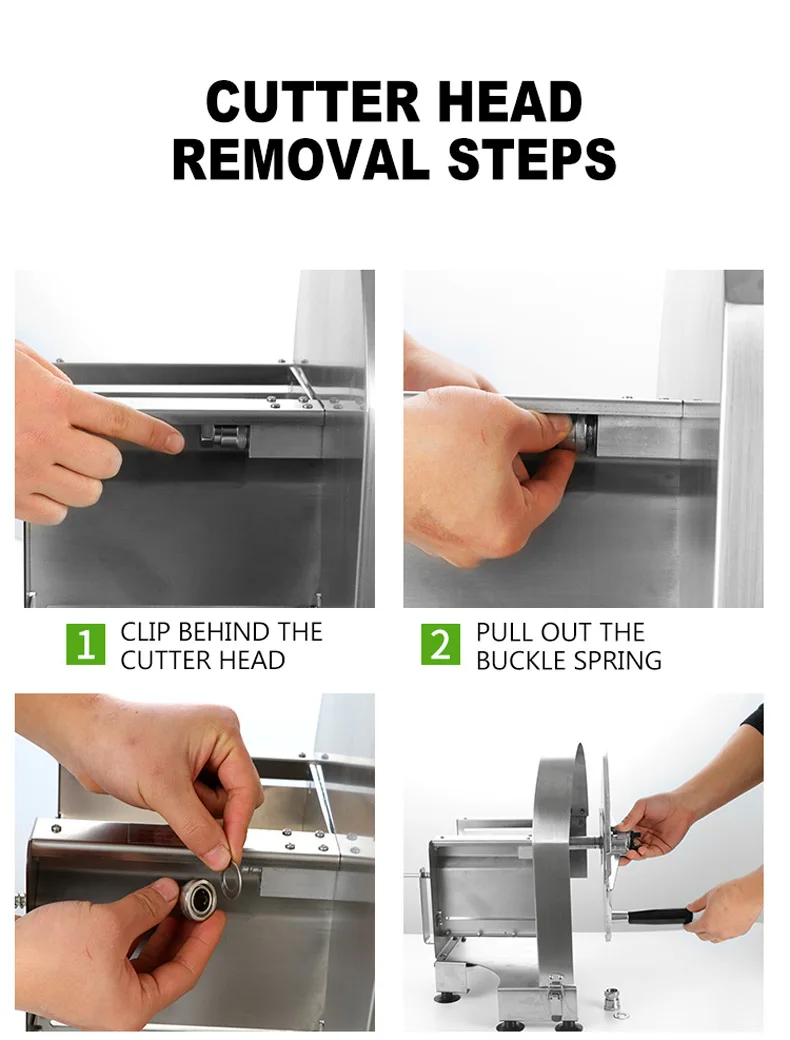 CUTTER HEAD
REMOVAL STEPS

1 CLIP BEHIND THE CUTTER HEAD

2 PULL OUT THE BUCKLE SPRING