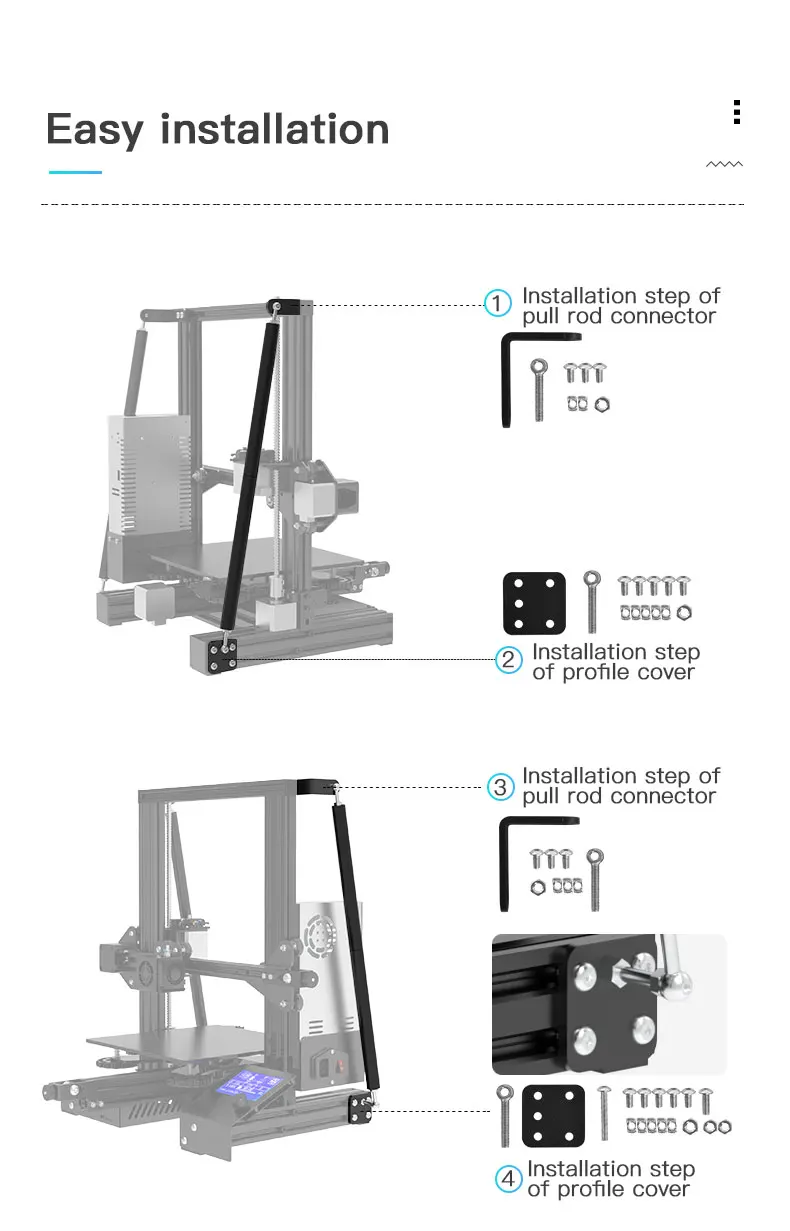 Easy installation

1 Installation step of pull rod connector

2 Installation step of profile cover

3 Installation step of pull rod connector

4 Installation step of profile cover