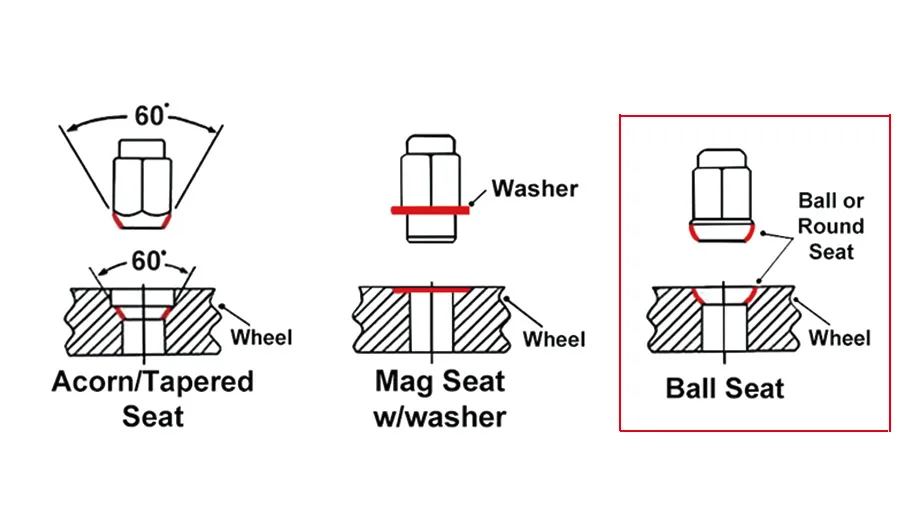 60°

60°

Wheel

Acorn/Tapered Seat

Washer

Wheel

Mag Seat w/washer

Ball or Round Seat

Wheel

Ball Seat