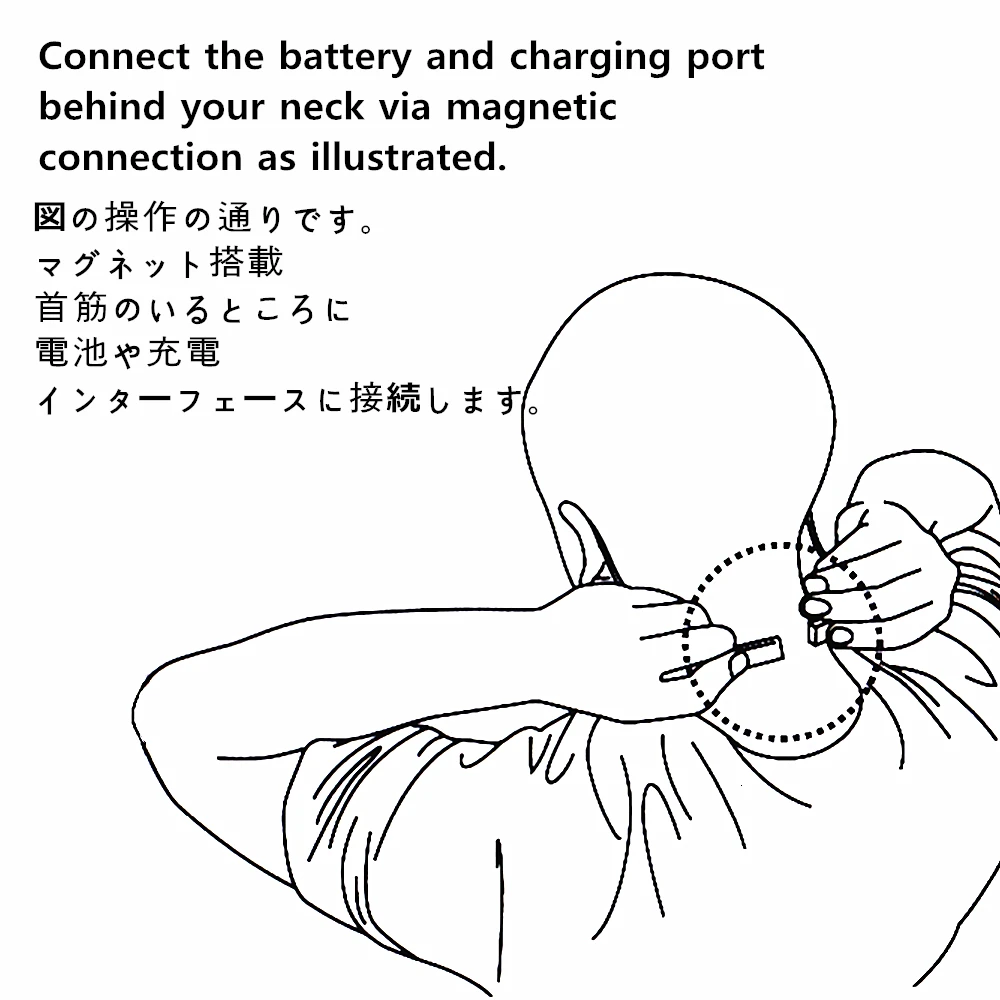 Connect the battery and charging port behind your neck via magnetic connection as illustrated.

図の操作の通りです。
マグネット搭載
首筋のいるところに
電池や充電
インターフェースに接続します。