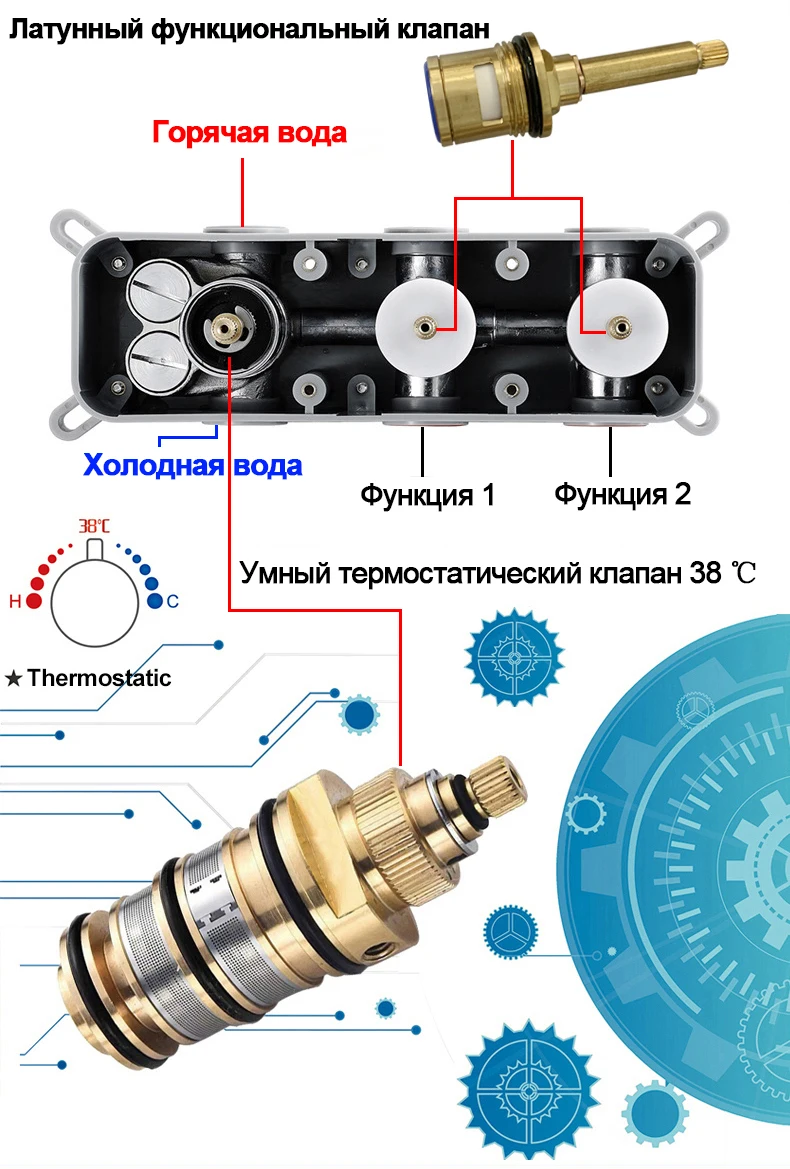 Латунный функциональный клапан

Горячая вода

Холодная вода

Функция 1

Функция 2

38℃

H

C

Умный термостатический клапан 38 ℃

★ Thermostatic