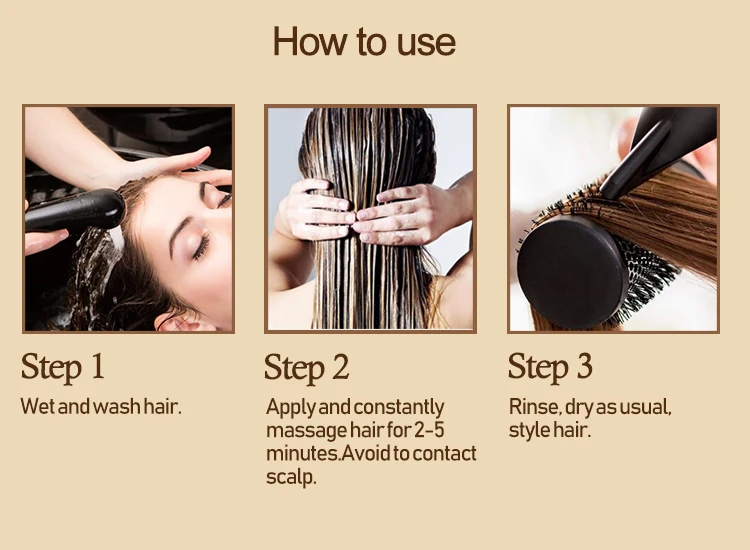 How to use

Step 1
Wet and wash hair.

Step 2
Apply and constantly massage hair for 2-5 minutes.Avoid to contact scalp.

Step 3
Rinse, dry as usual, style hair.