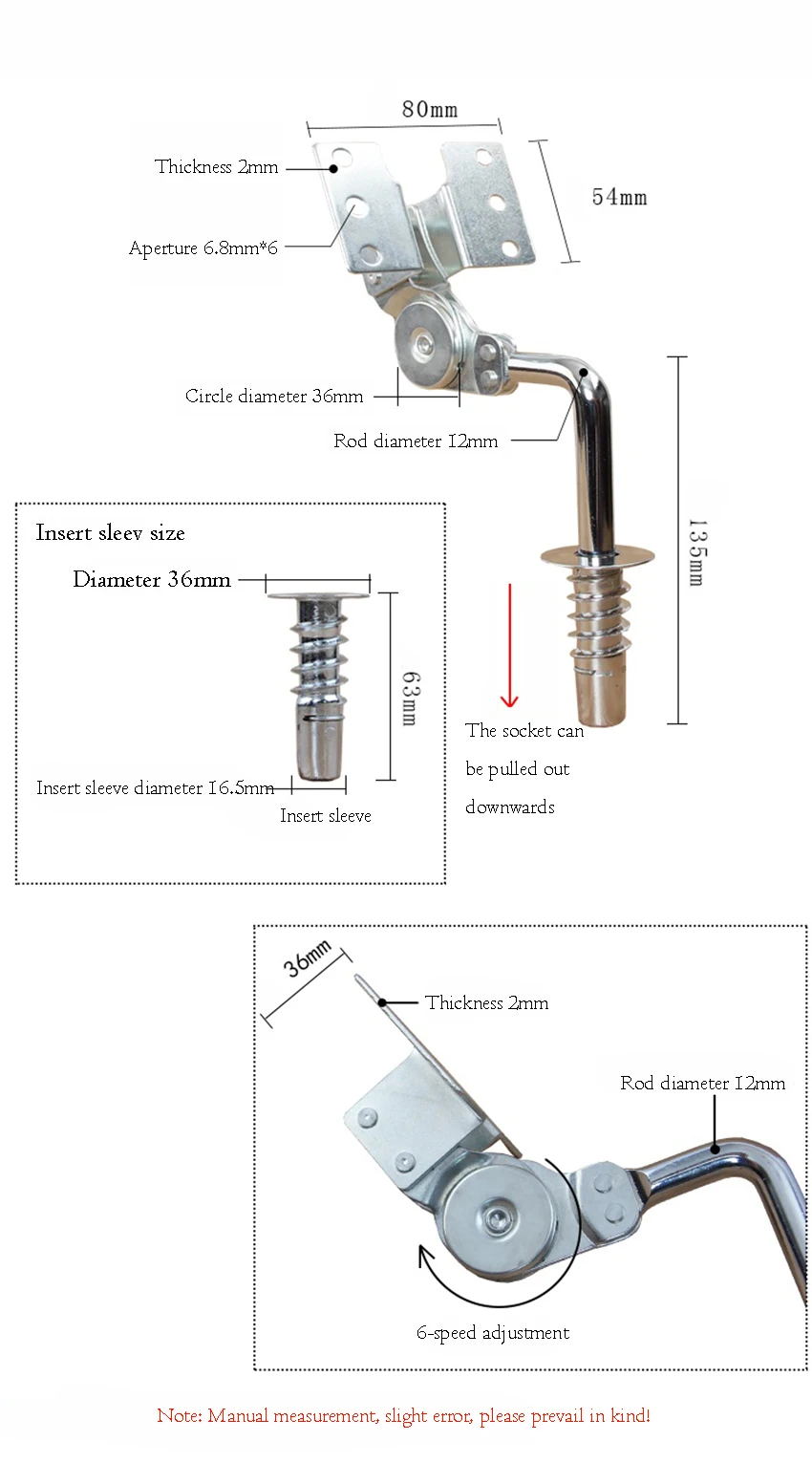 80mm

Thickness 2mm

54mm

Aperture 6.8mm*6

Circle diameter 36mm

Rod diameter 12mm

135mm

Insert sleev size

Diameter 36mm

63mm

Insert sleeve diameter 16.5mm

Insert sleeve

The socket can be pulled out downwards

36mm

Thickness 2mm

Rod diameter 12mm

6-speed adjustment

Note: Manual measurement, slight error, please prevail in kind!