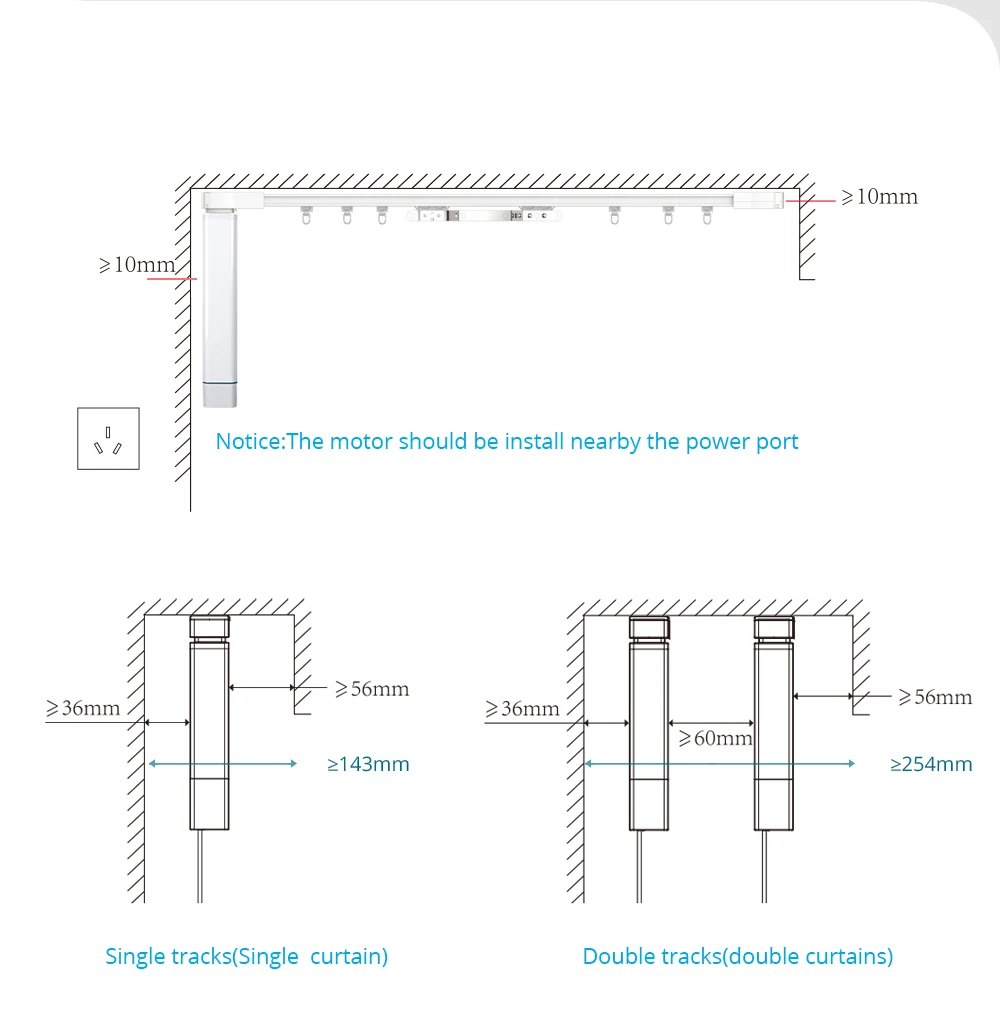 ⩾10mm

⩾10mm

Notice:The motor should be install nearby the power port

⩾36mm

⩾56mm

≥143mm

Single tracks(Single curtain)

⩾36mm

⩾60mm

⩾56mm

≥254mm

Double tracks(double curtains)