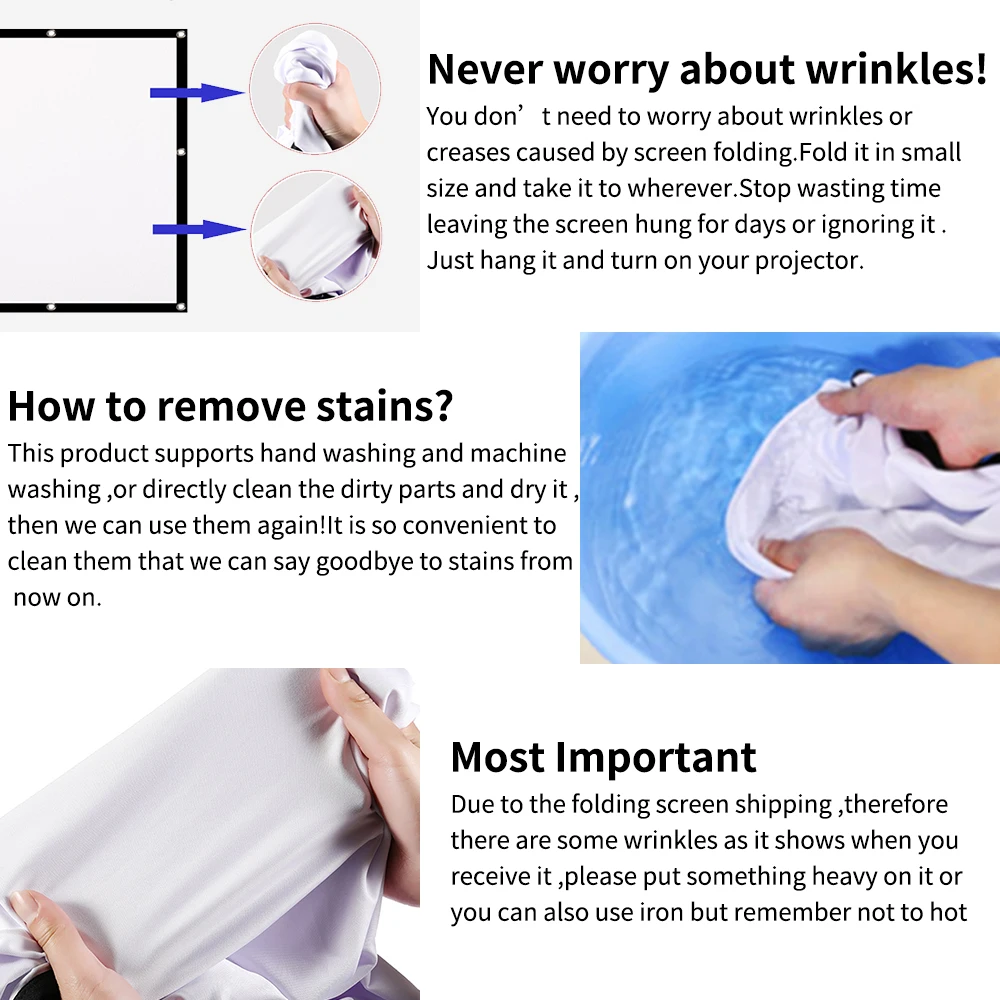 Never worry about wrinkles!

You don’t need to worry about wrinkles or creases caused by screen folding.Fold it in small size and take it to wherever.Stop wasting time leaving the screen hung for days or ignoring it . Just hang it and turn on your projector.

How to remove stains?

This product supports hand washing and machine washing ,or directly clean the dirty parts and dry it , then we can use them again!It is so convenient to clean them that we can say goodbye to stains from now on.

Most Important

Due to the folding screen shipping ,therefore there are some wrinkles as it shows when you receive it ,please put something heavy on it or you can also use iron but remember not to hot