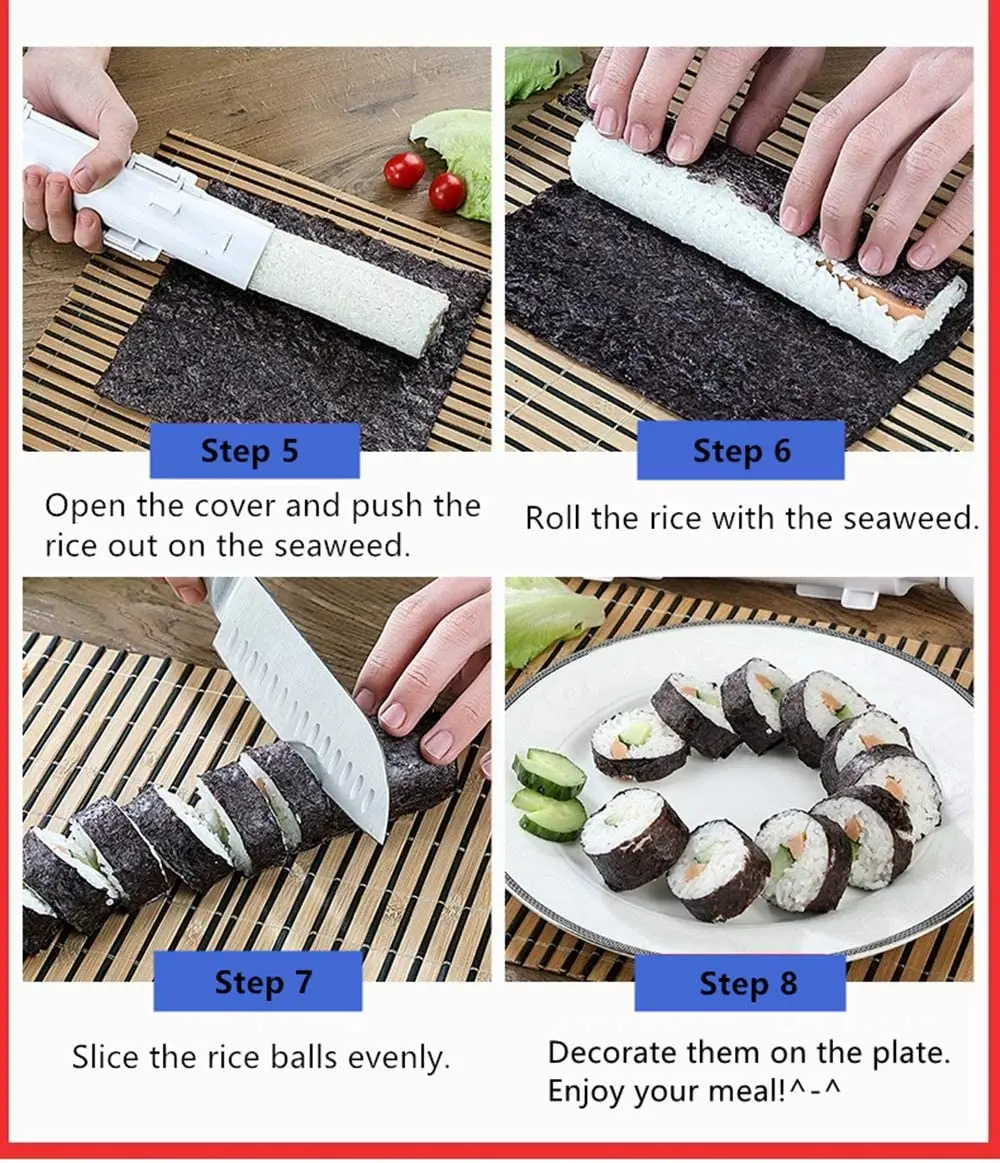 Step 5

Open the cover and push the rice out on the seaweed.

Step 6

Roll the rice with the seaweed.

Step 7

Slice the rice balls evenly.

Step 8

Decorate them on the plate. Enjoy your meal!^-^