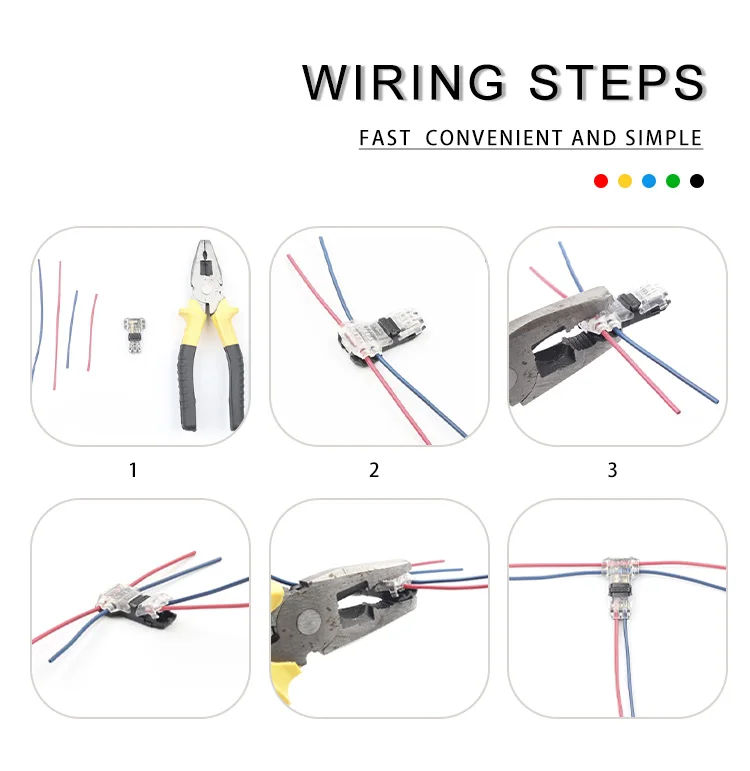 WIRING STEPS

FAST CONVENIENT AND SIMPLE

1

2

3