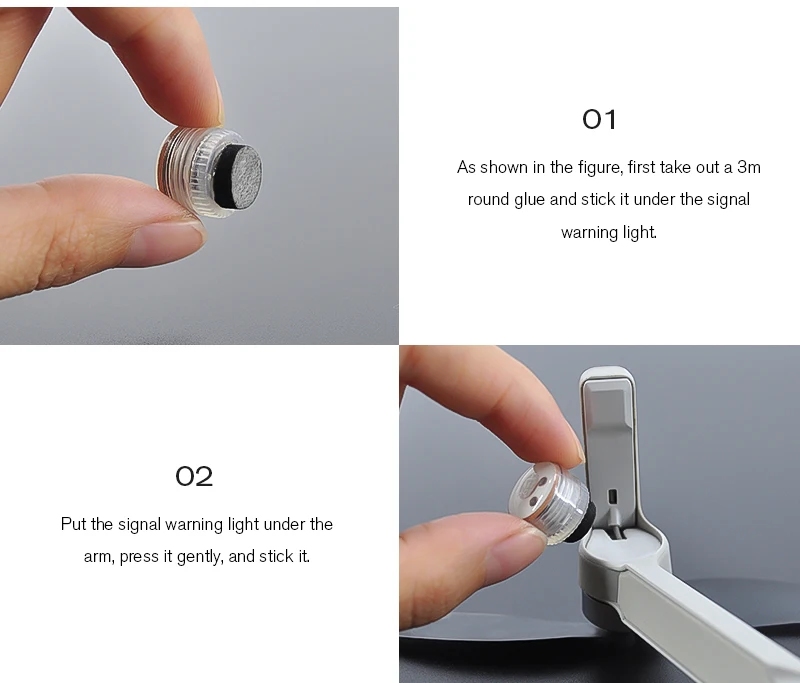 01

As shown in the figure, first take out a 3m round glue and stick it under the signal warning light.

02

Put the signal warning light under the arm, press it gently, and stick it.