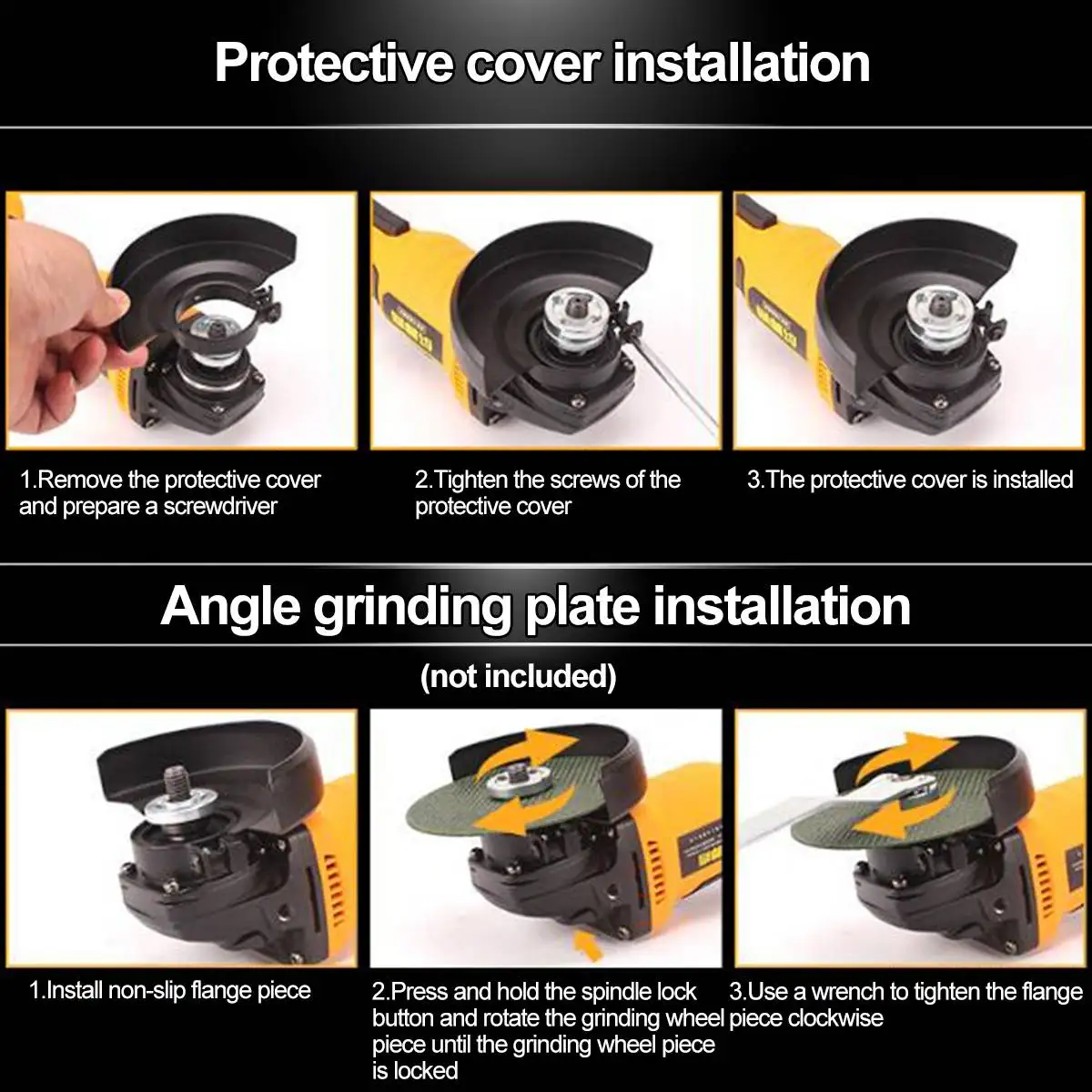 Protective cover installation

1.Remove the protective cover and prepare a screwdriver

2.Tighten the screws of the protective cover

3.The protective cover is installed

Angle grinding plate installation

(not included)

1.Install non-slip flange piece

2.Press and hold the spindle lock button and rotate the grinding wheel piece until the grinding wheel piece is locked

3.Use a wrench to tighten the flange piece clockwise