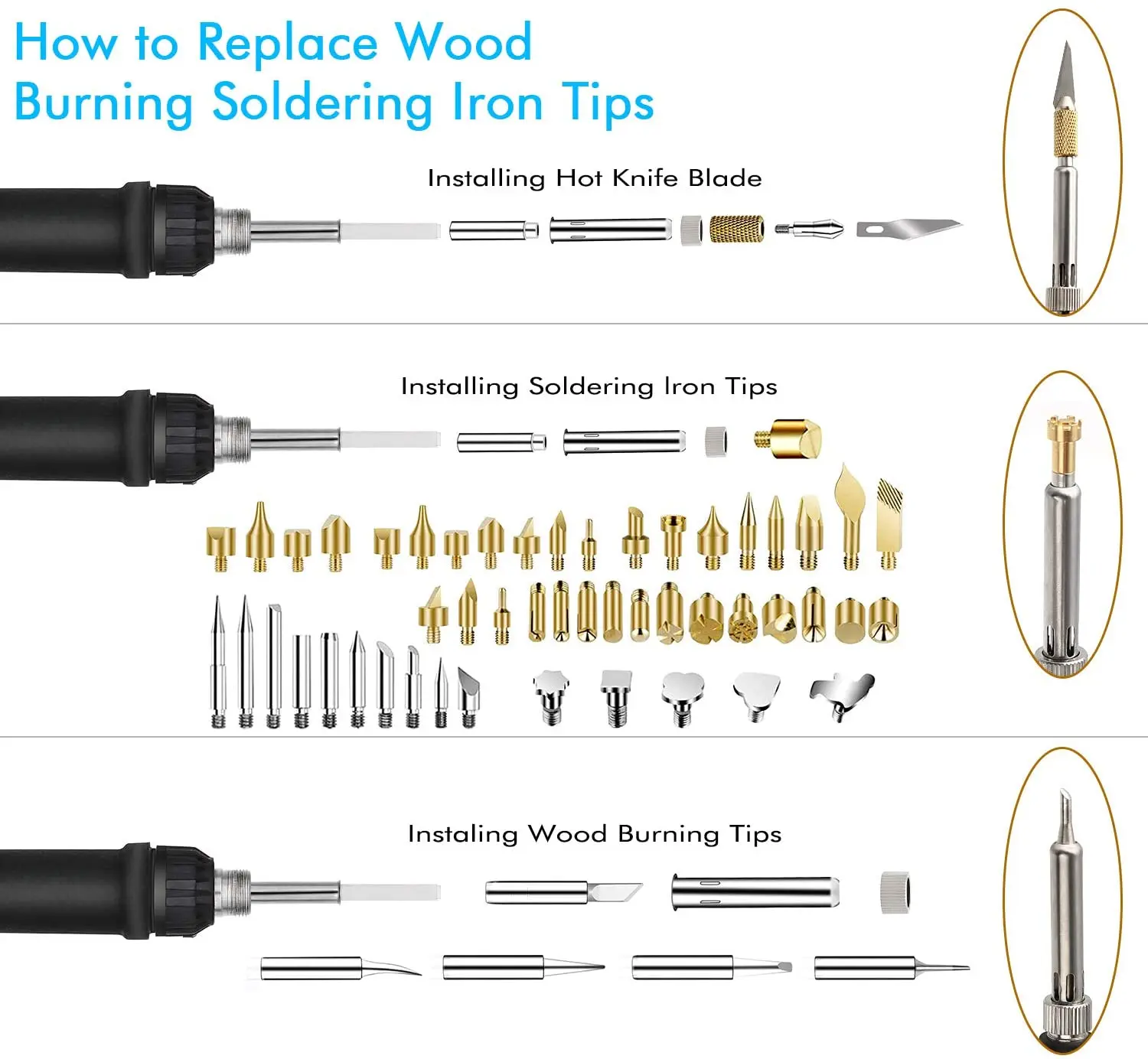 How to Replace Wood Burning Soldering Iron Tips

Installing Hot Knife Blade

Installing Soldering Iron Tips

Instaling Wood Burning Tips