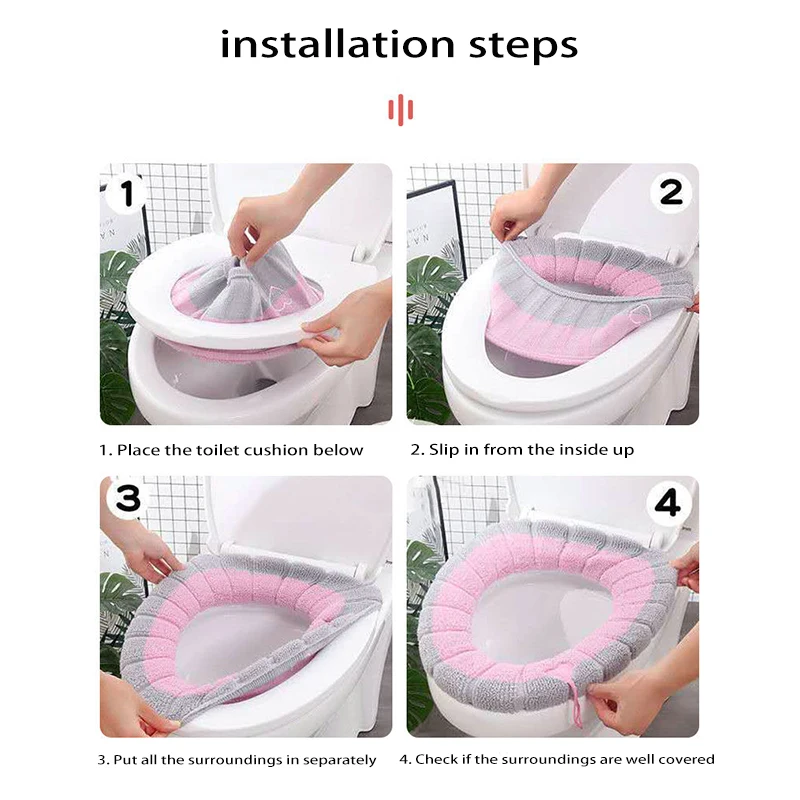 installation steps

1

2

1. Place the toilet cushion below

2. Slip in from the inside up

3

4

3. Put all the surroundings in separately

4. Check if the surroundings are well covered