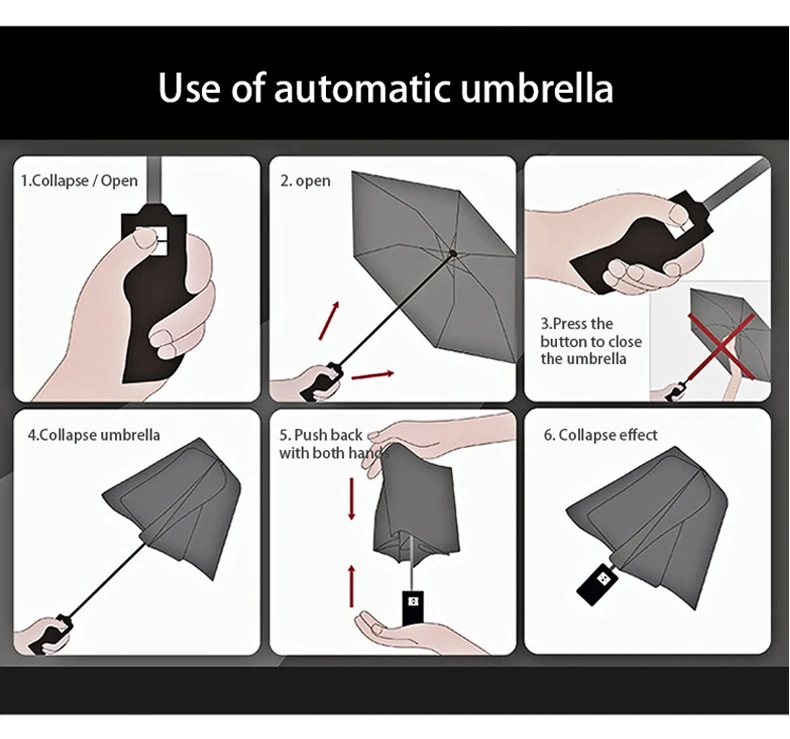 Use of automatic umbrella

1.Collapse / Open

2. open

3.Press the button to close the umbrella

4.Collapse umbrella

5. Push back with both hands

6. Collapse effect