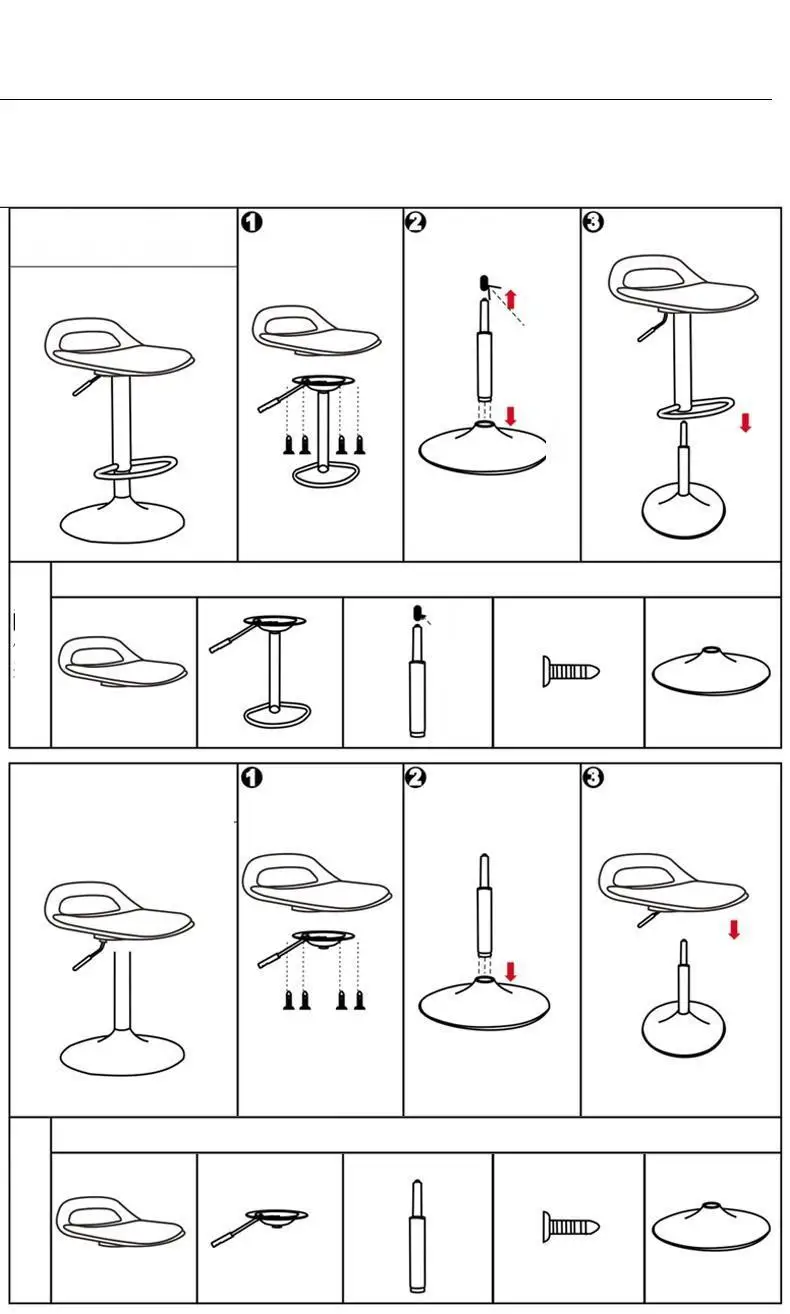 1
2
3
1
2
3