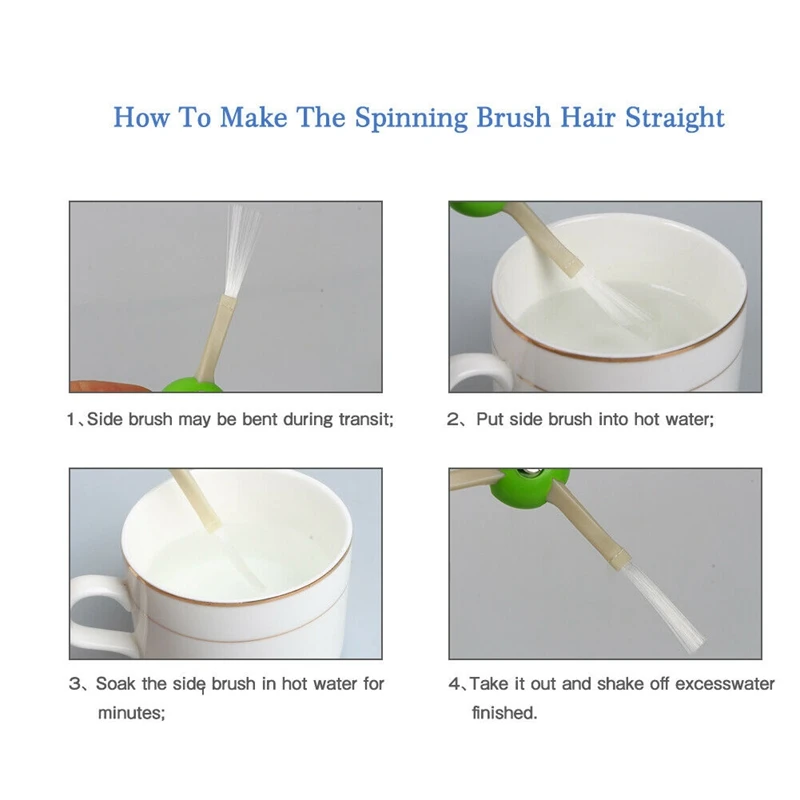 How To Make The Spinning Brush Hair Straight

1、Side brush may be bent during transit;

2、Put side brush into hot water;

3、Soak the side brush in hot water for minutes;

4、Take it out and shake off excesswater finished.