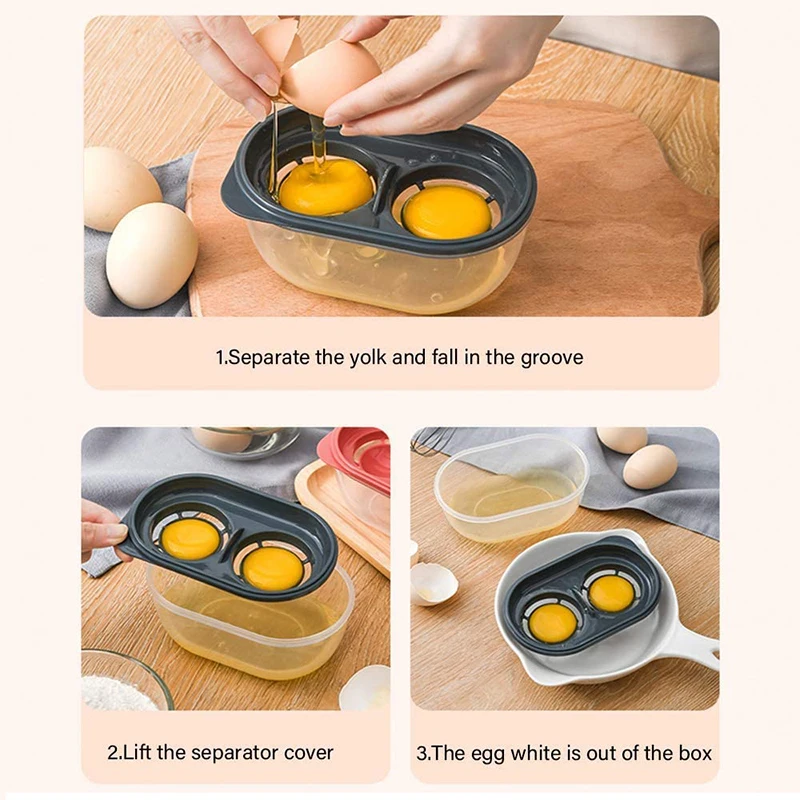 1.Separate the yolk and fall in the groove

2.Lift the separator cover

3.The egg white is out of the box