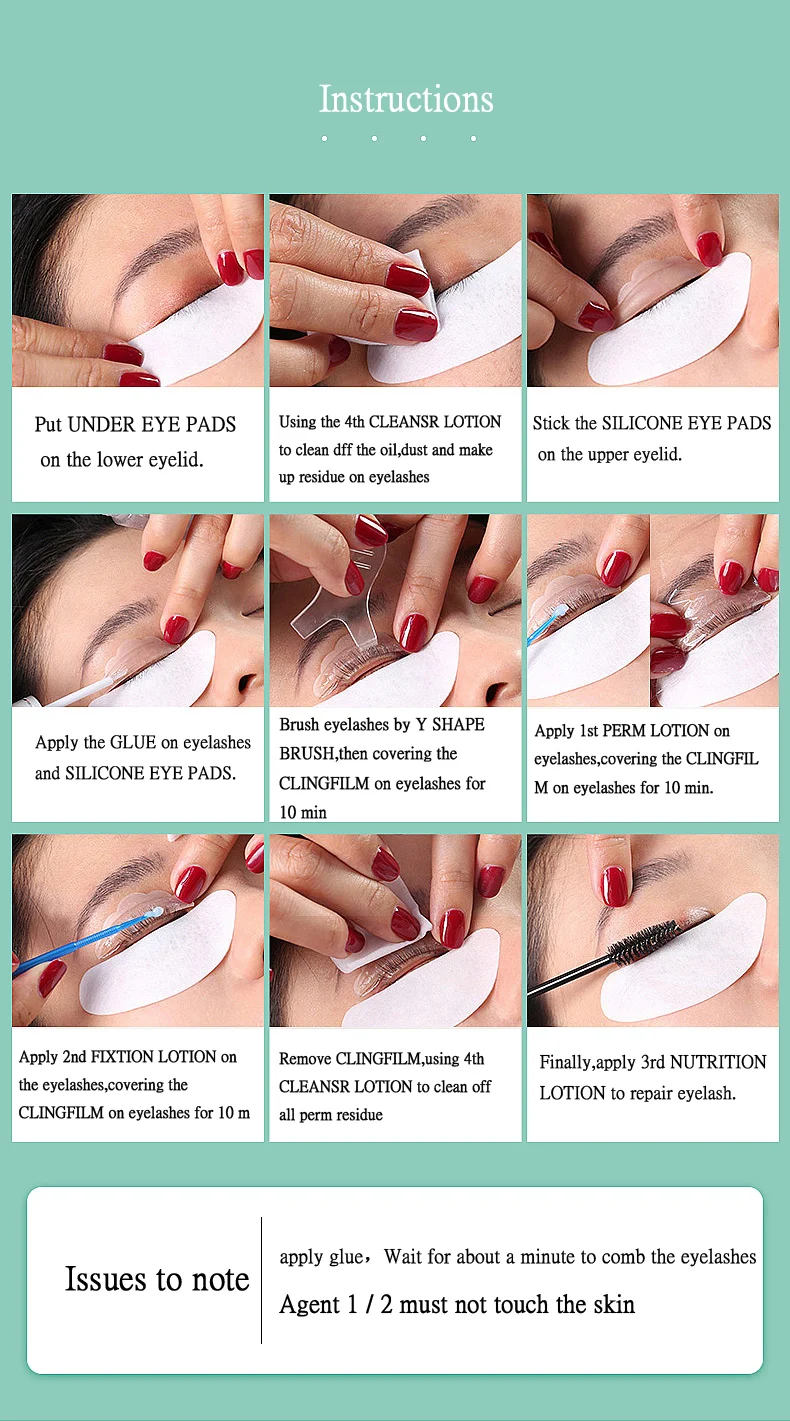 Instructions

Put UNDER EYE PADS on the lower eyelid.

Using the 4th CLEANSR LOTION to clean dff the oil,dust and make up residue on eyelashes

Stick the SILICONE EYE PADS on the upper eyelid.

Apply the GLUE on eyelashes and SILICONE EYE PADS.

Brush eyelashes by Y SHAPE BRUSH,then covering the CLINGFILM on eyelashes for 10 min

Apply 1st PERM LOTION on eyelashes,covering the CLINGFIL M on eyelashes for 10 min.

Apply 2nd FIXTION LOTION on the eyelashes,covering the CLINGFILM on eyelashes for 10 m

Remove CLINGFILM,using 4th CLEANSR LOTION to clean off all perm residue

Finally,apply 3rd NUTRITION LOTION to repair eyelash.

Issues to note

apply glue，Wait for about a minute to comb the eyelashes

Agent 1 / 2 must not touch the skin