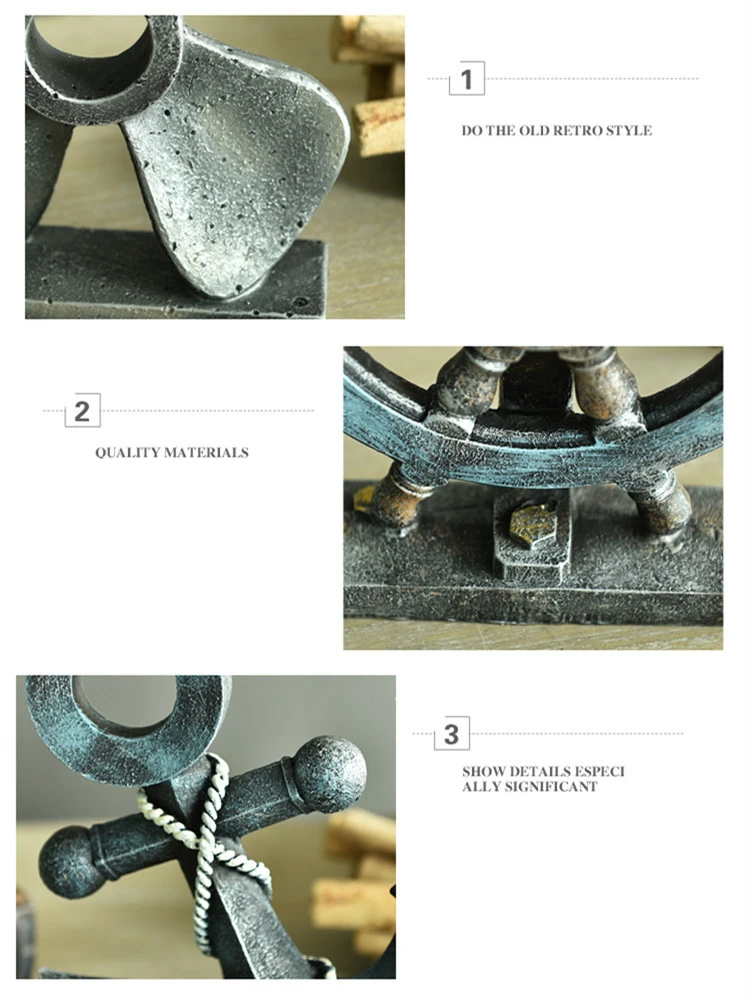 1

DO THE OLD RETRO STYLE

2

QUALITY MATERIALS

3

SHOW DETAILS ESPECI ALLY SIGNIFICANT