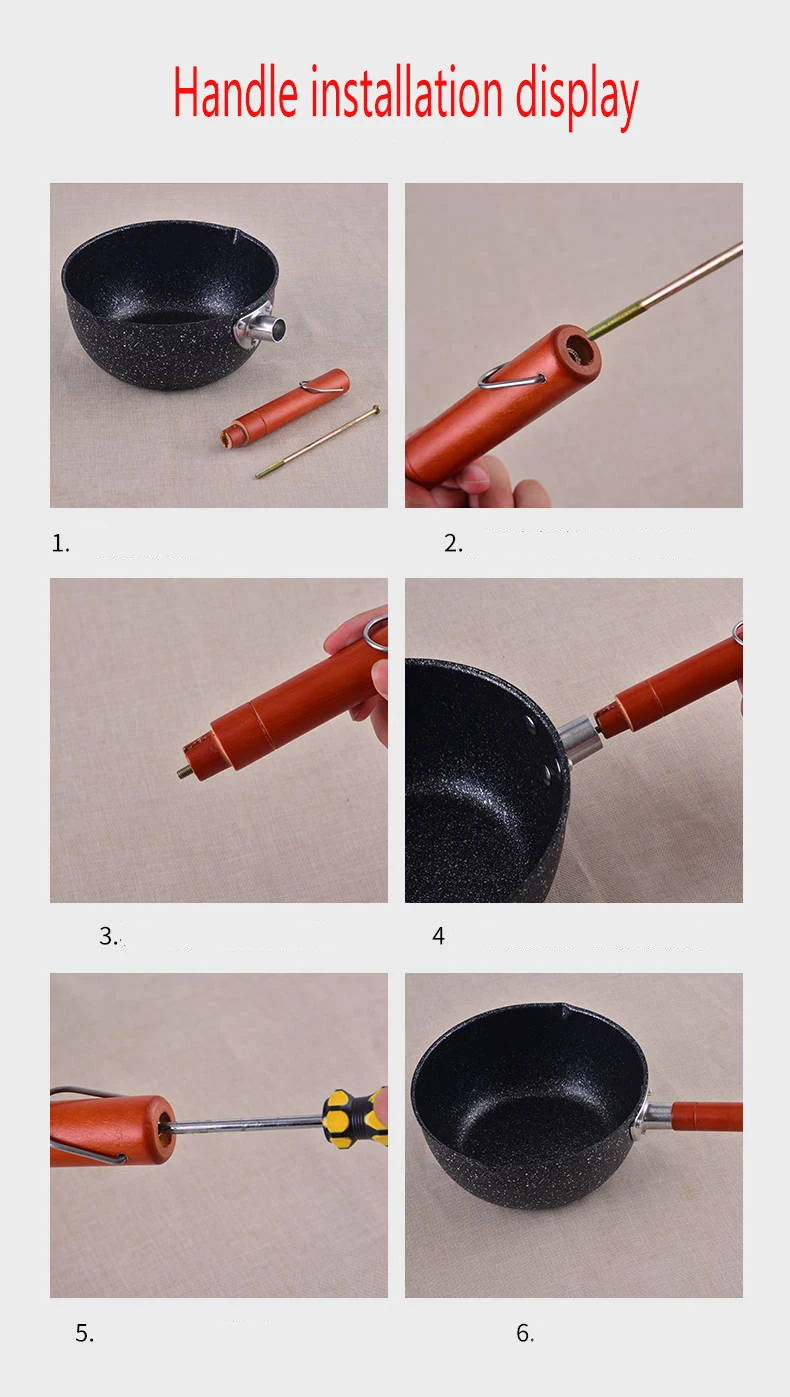 Handle installation display

1.

2.

3.

4

5.

6.