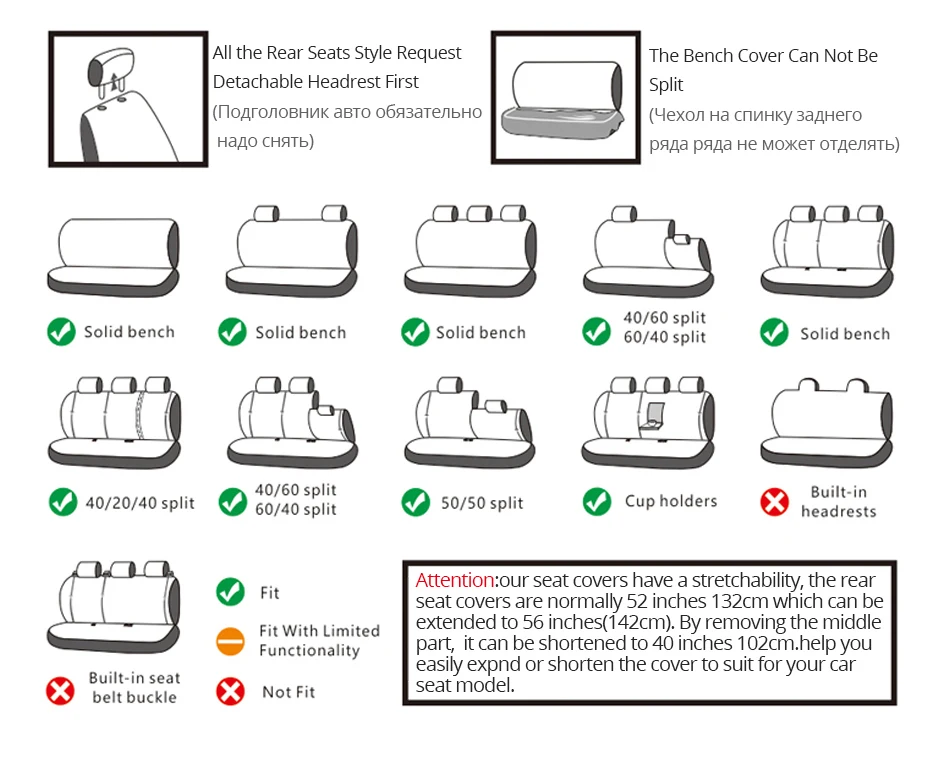 All the Rear Seats Style Request Detachable Headrest First
(Подголовник авто обязательно надо снять)

The Bench Cover Can Not Be Split
(Чехол на спинку заднего ряда ряда не может отделять)

Solid bench

Solid bench

Solid bench

40/60 split
60/40 split

Solid bench

40/20/40 split

40/60 split
60/40 split

50/50 split

Cup holders

Built-in headrests

Built-in seat belt buckle

Fit

Fit With Limited Functionality

Not Fit

Attention:our seat covers have a stretchability, the rear seat covers are normally 52 inches 132cm which can be extended to 56 inches(142cm). By removing the middle part, it can be shortened to 40 inches 102cm.help you easily expnd or shorten the cover to suit for your car seat model.