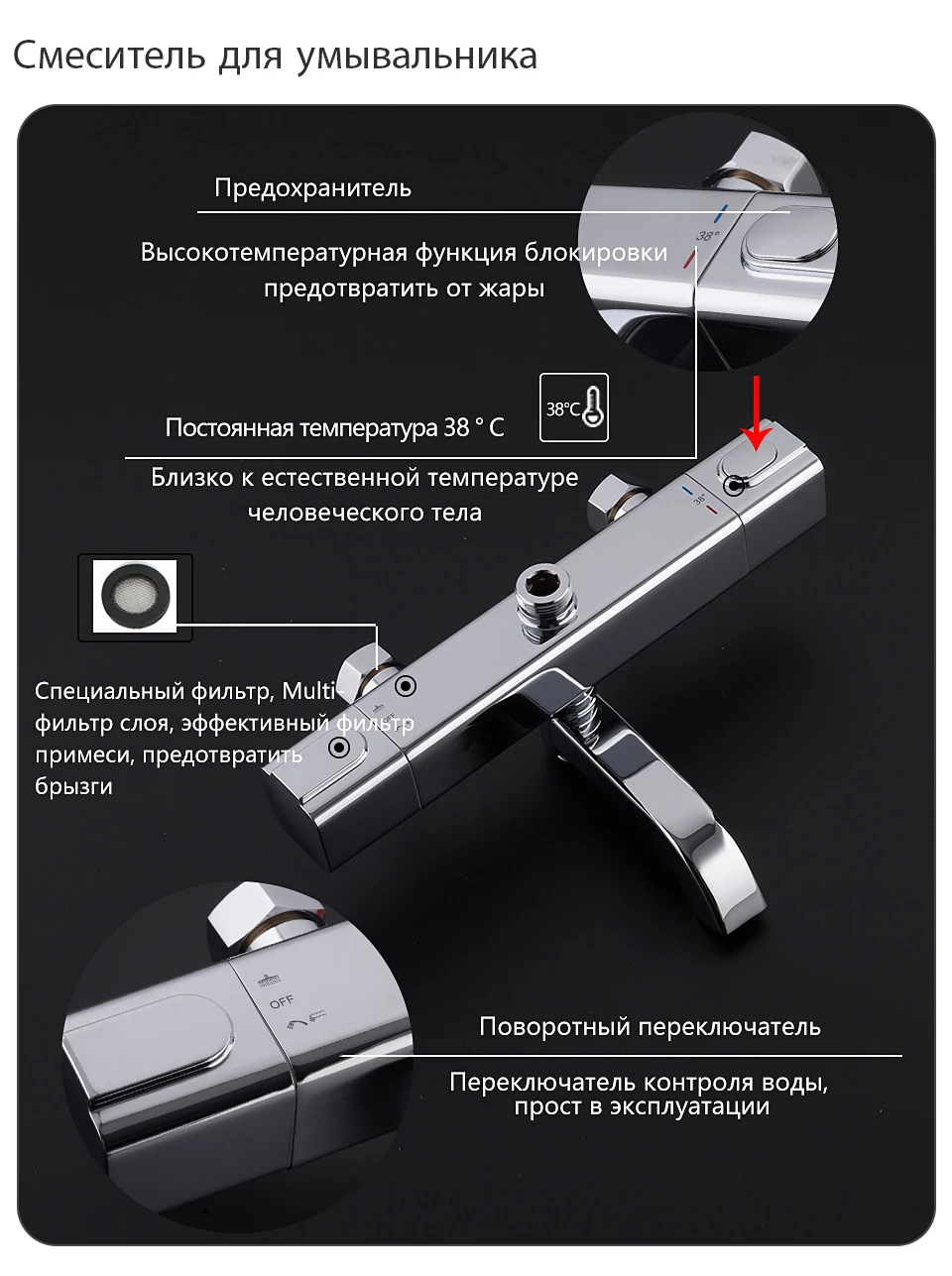 Смеситель для умывальника

Предохранитель

Высокотемпературная функция блокировки предотвратить от жары

38°

38°C

Постоянная температура 38 ° C

Близко к естественной температуре человеческого тела

38°

Специальный фильтр, Multi-фильтр слоя, эффективный фильтр примеси, предотвратить брызги

OFF

Поворотный переключатель

Переключатель контроля воды, прост в эксплуатации