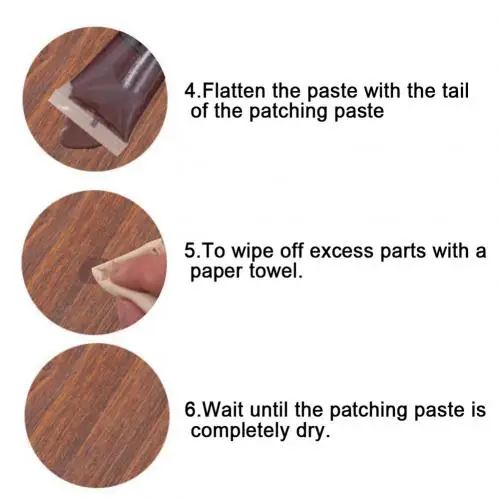 4.Flatten the paste with the tail of the patching paste

5.To wipe off excess parts with a paper towel.

6.Wait until the patching paste is completely dry.