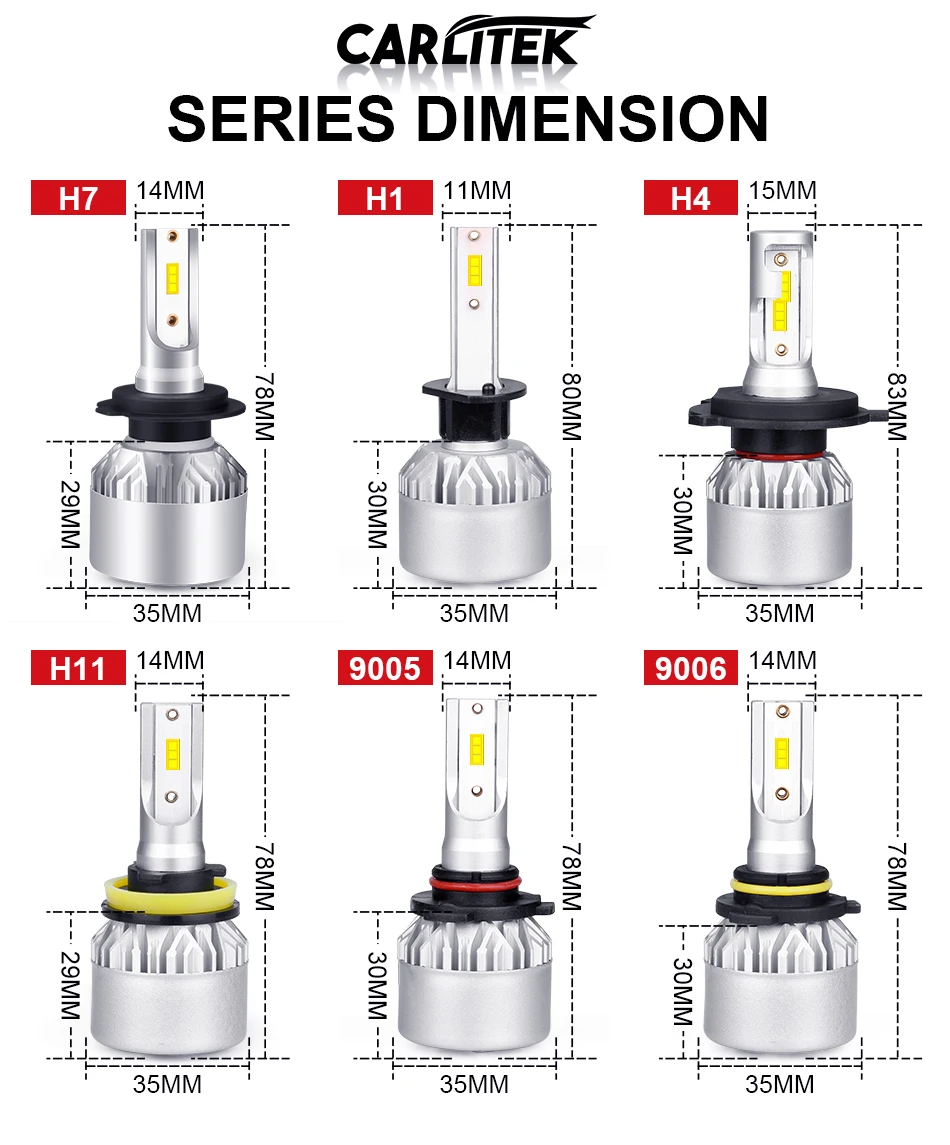 CARLITEK
SERIES DIMENSION

H7
14MM
78MM
29MM
35MM

H1
11MM
80MM
30MM
35MM

H4
15MM
83MM
30MM
35MM

H11
14MM
78MM
29MM
35MM

9005
14MM
78MM
30MM
35MM

9006
14MM
78MM
30MM
35MM