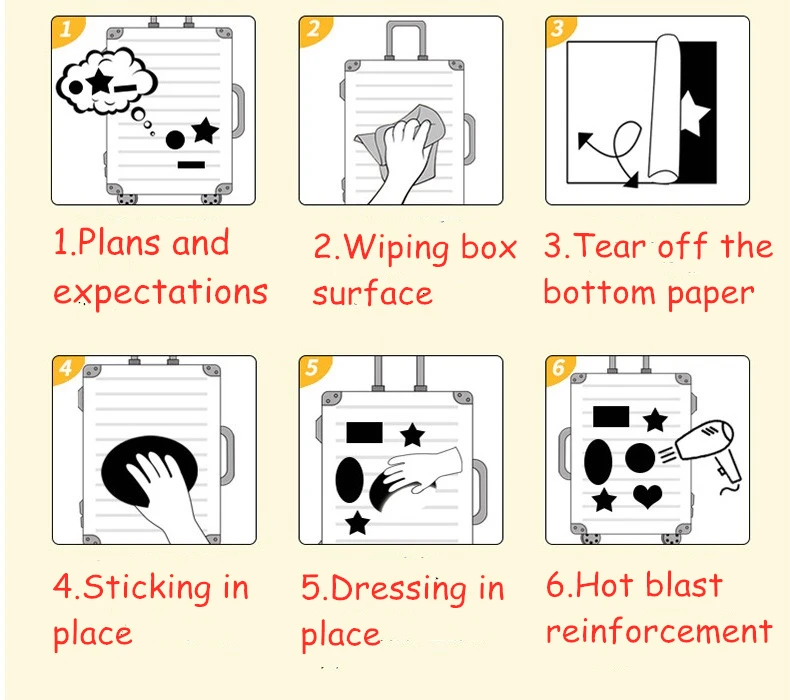 1

2

3

1.Plans and expectations

2.Wiping box surface

3.Tear off the bottom paper

4

5

6

4.Sticking in place

5.Dressing in place

6.Hot blast reinforcement