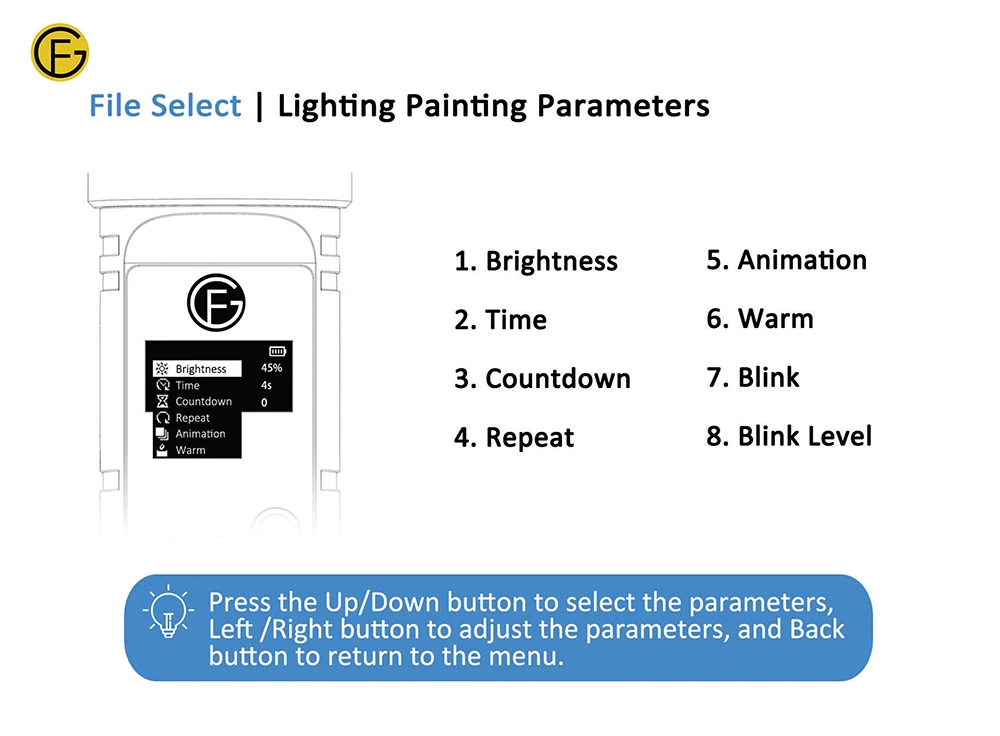 File Select | Lighting Painting Parameters

Brightness 45%
Time 4s
Countdown 0
Repeat
Animation
Warm

1. Brightness
2. Time
3. Countdown
4. Repeat

5. Animation
6. Warm
7. Blink
8. Blink Level

Press the Up/Down button to select the parameters, Left /Right button to adjust the parameters, and Back button to return to the menu.