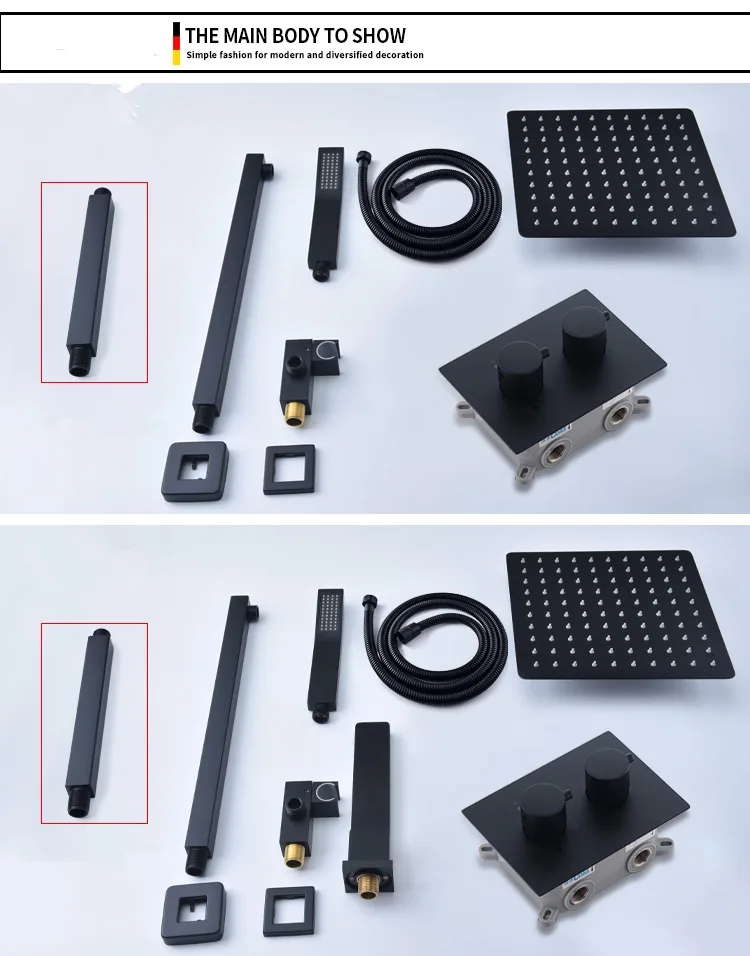 THE MAIN BODY TO SHOW
Simple fashion for modern and diversified decoration