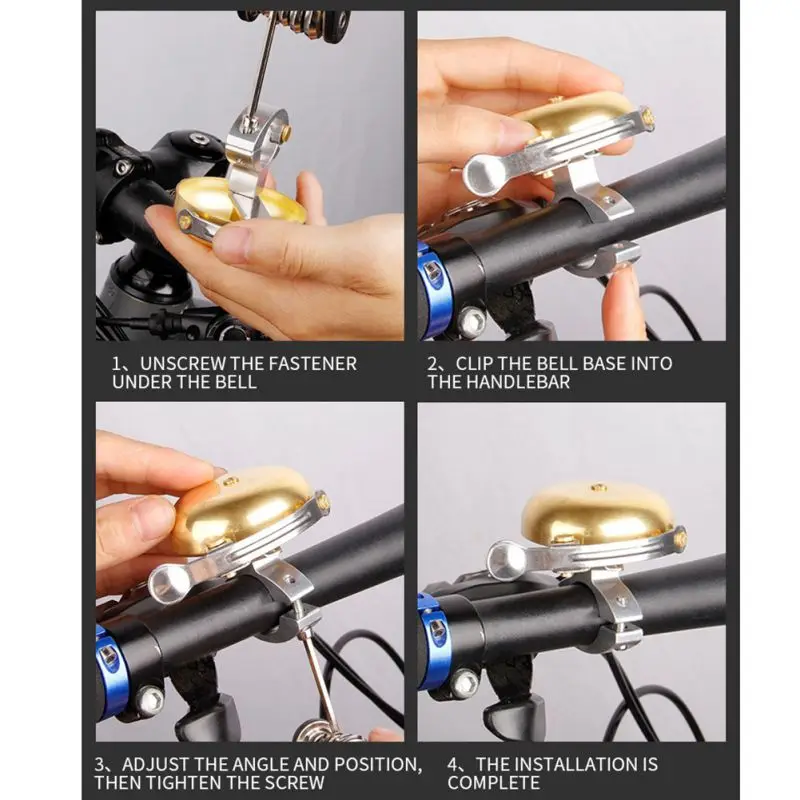 1、UNSCREW THE FASTENER UNDER THE BELL

2、CLIP THE BELL BASE INTO THE HANDLEBAR

3、ADJUST THE ANGLE AND POSITION, THEN TIGHTEN THE SCREW

4、THE INSTALLATION IS COMPLETE