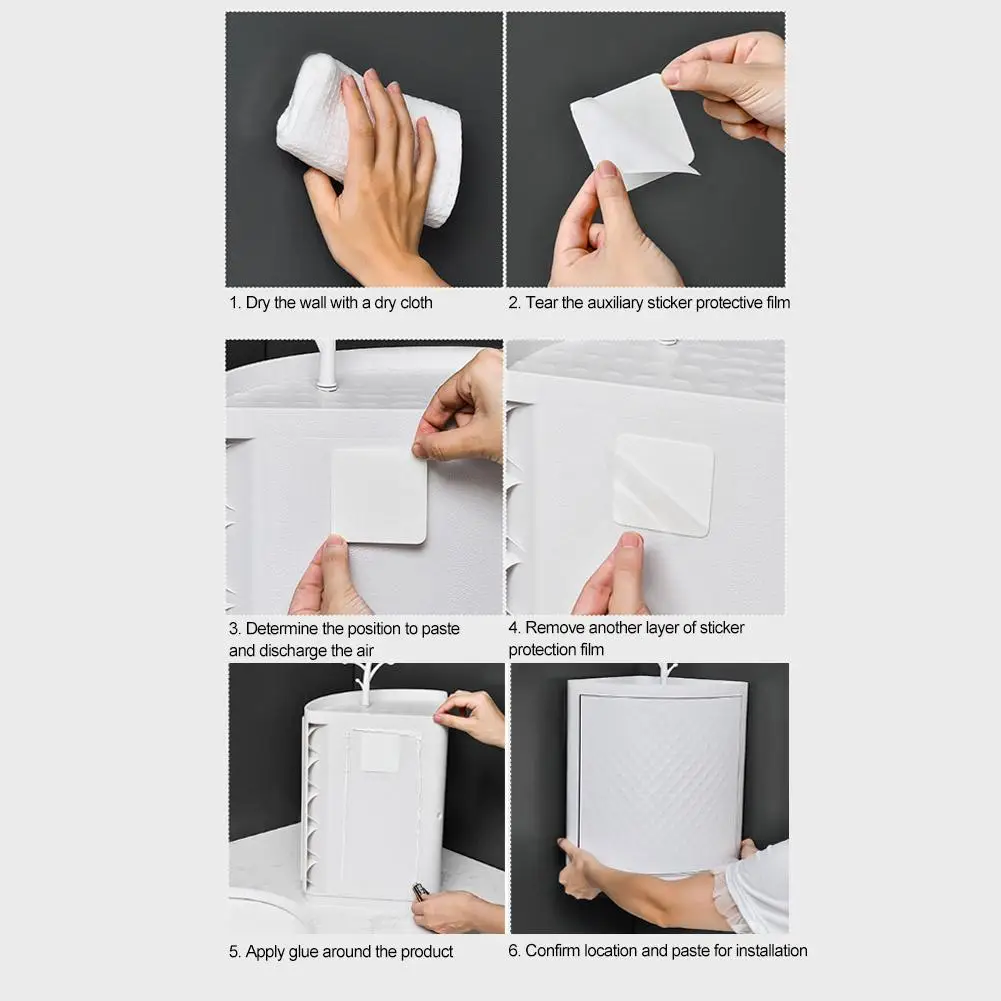 1. Dry the wall with a dry cloth

2. Tear the auxiliary sticker protective film

3. Determine the position to paste and discharge the air

4. Remove another layer of sticker protection film

5. Apply glue around the product

6. Confirm location and paste for installation