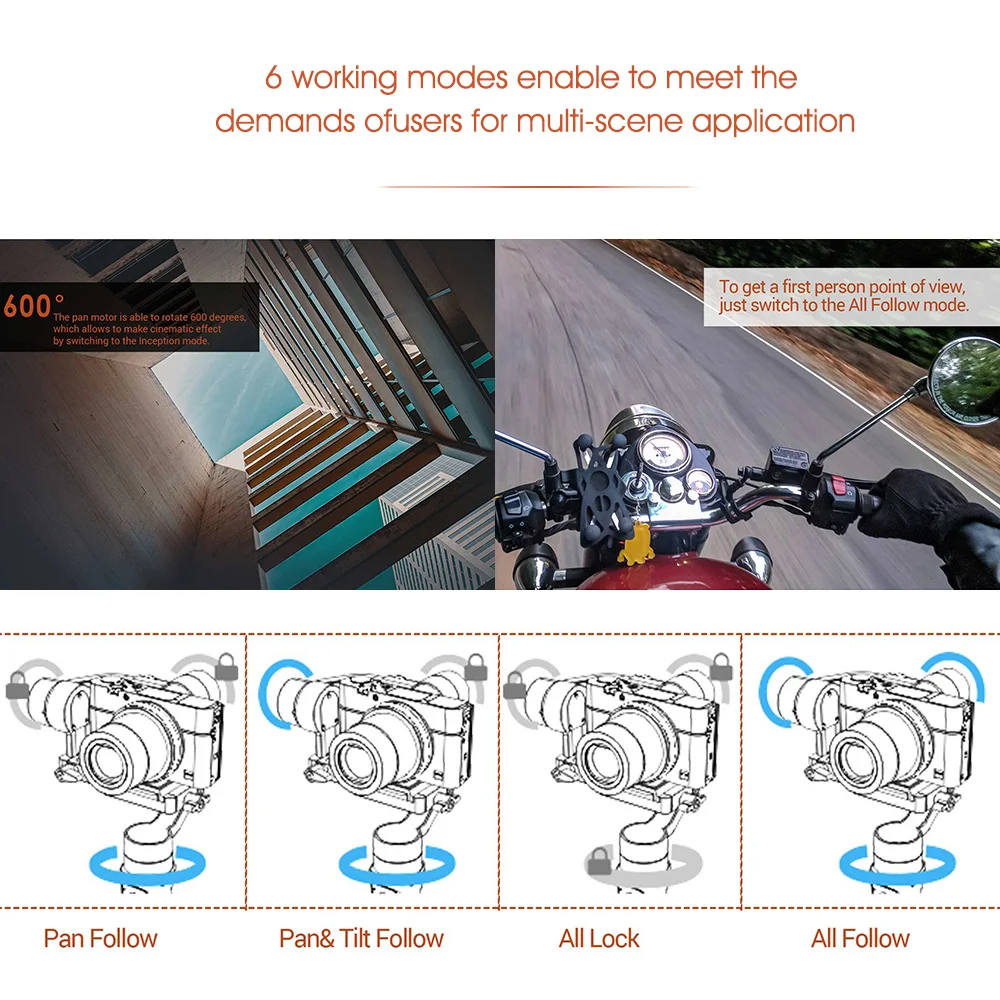 6 working modes enable to meet the demands ofusers for multi-scene application

600°
The pan motor is able to rotate 600 degrees, which allows to make cinematic effect by switching to the Inception mode.

To get a first person point of view, just switch to the All Follow mode.

Pan Follow

Pan& Tilt Follow

All Lock

All Follow