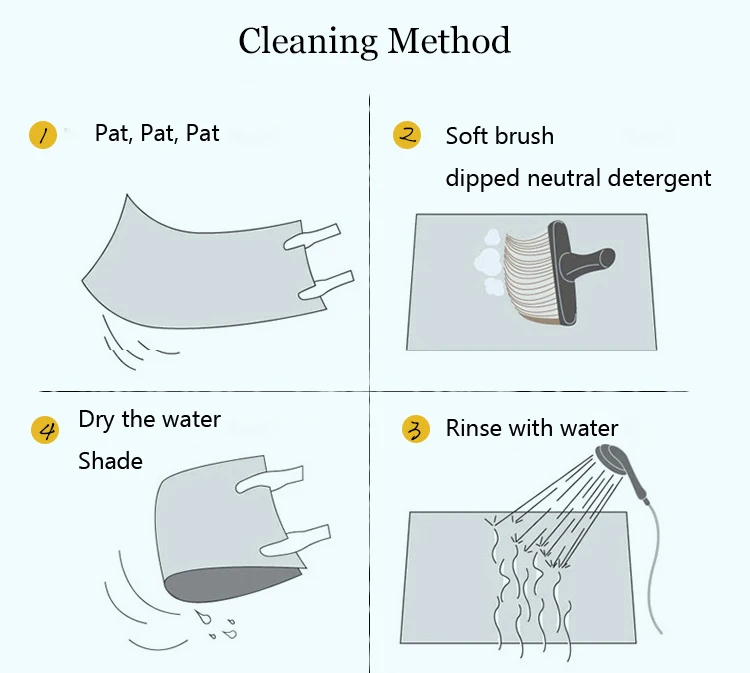 Cleaning Method

1 Pat, Pat, Pat

2 Soft brush
dipped neutral detergent

4 Dry the water
Shade

3 Rinse with water