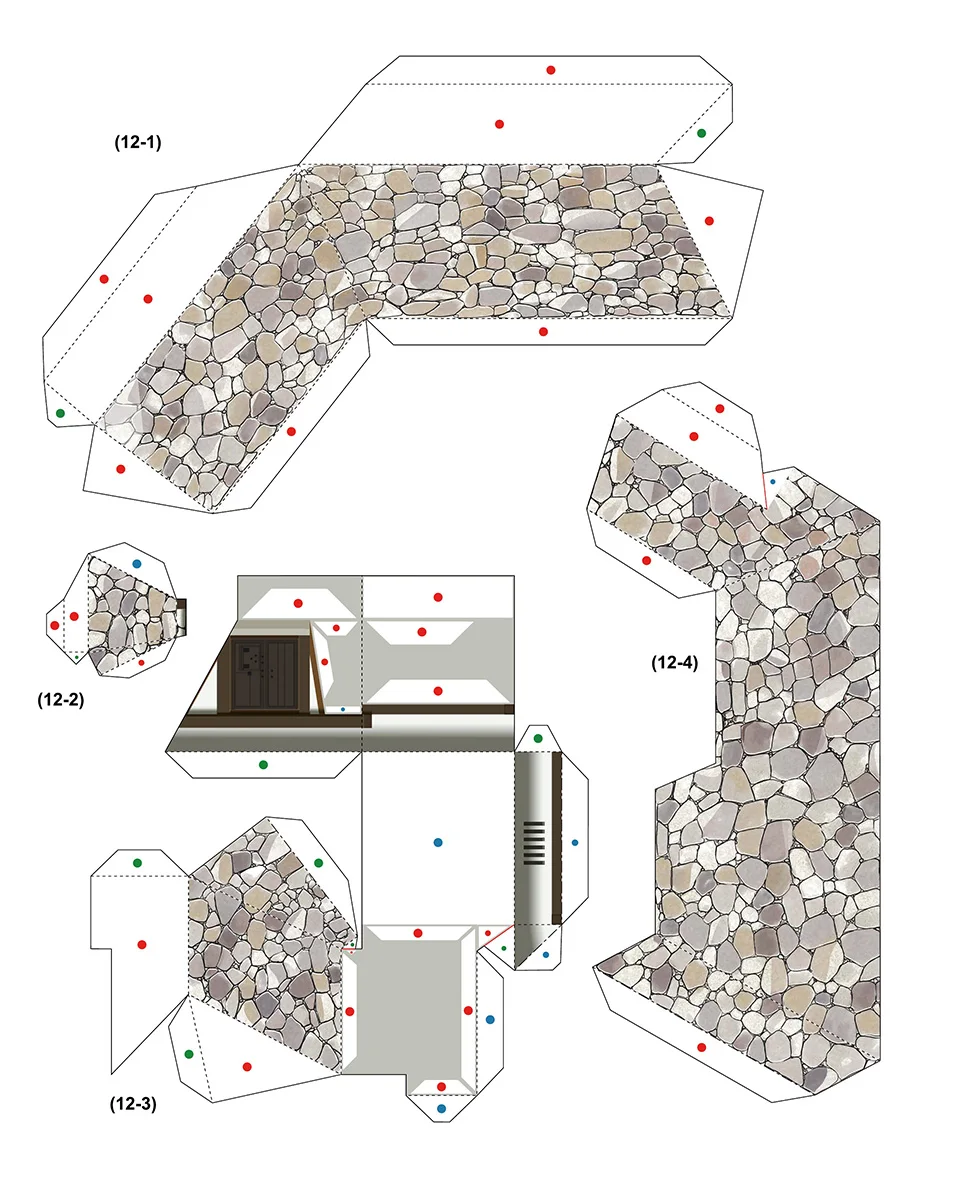 (12-1)

(12-2)

(12-4)

(12-3)