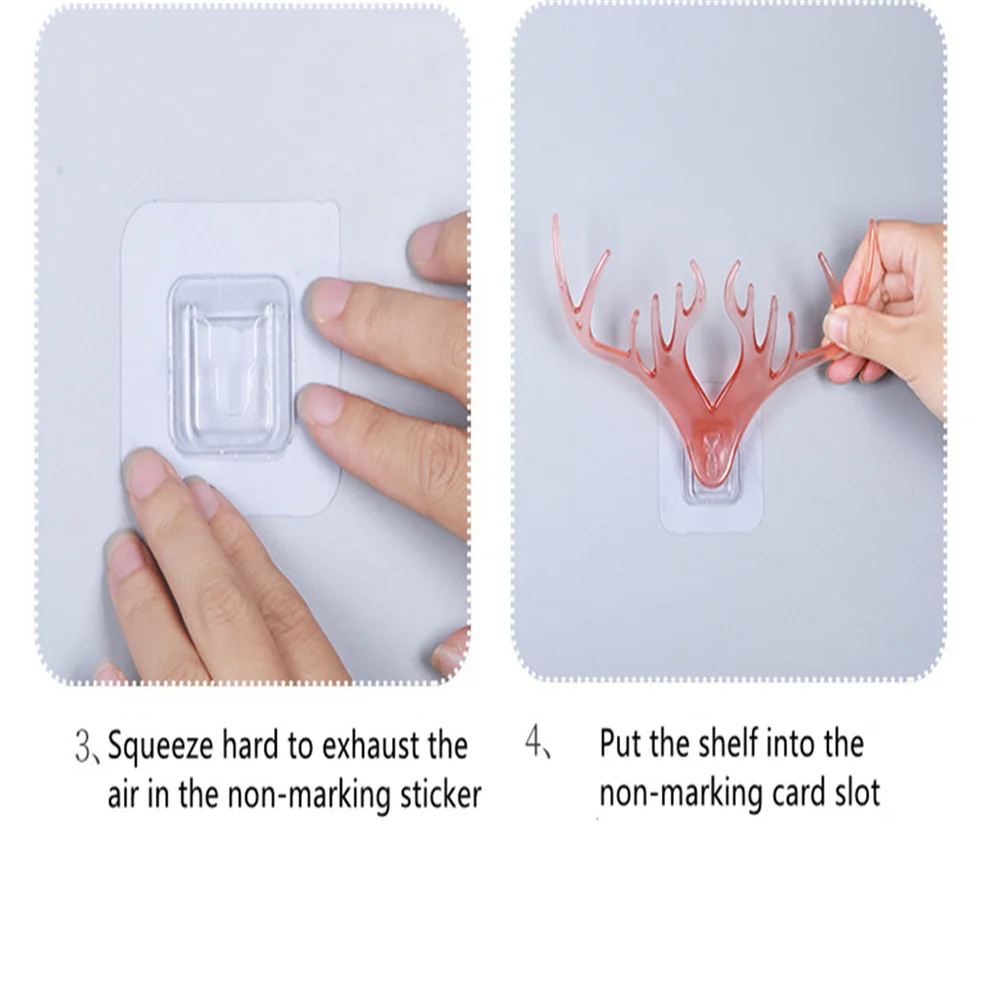 3、Squeeze hard to exhaust the air in the non-marking sticker

4、 Put the shelf into the non-marking card slot