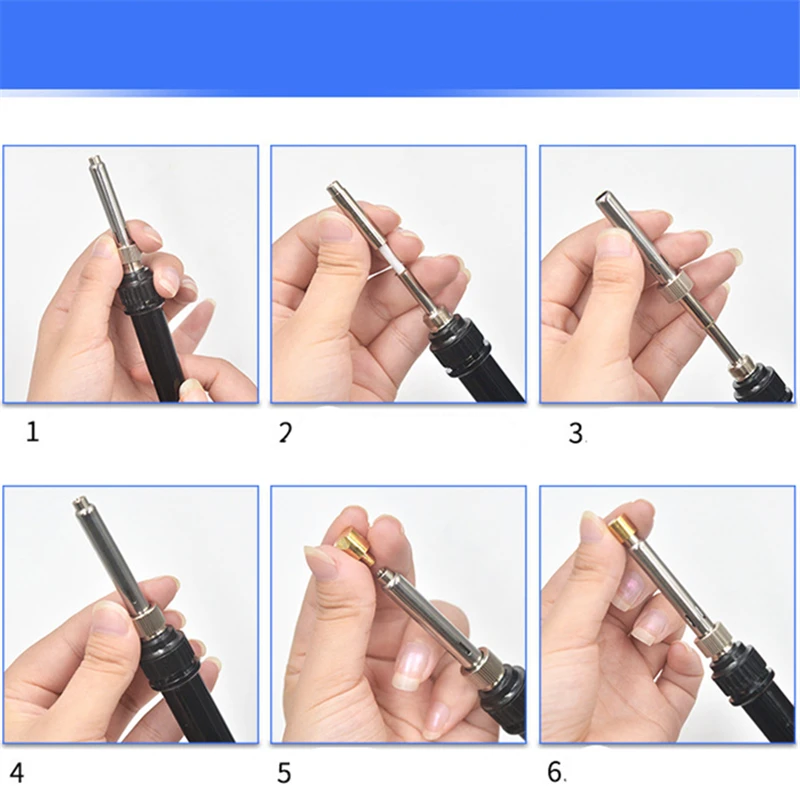 1

2

3.

4

5

6.