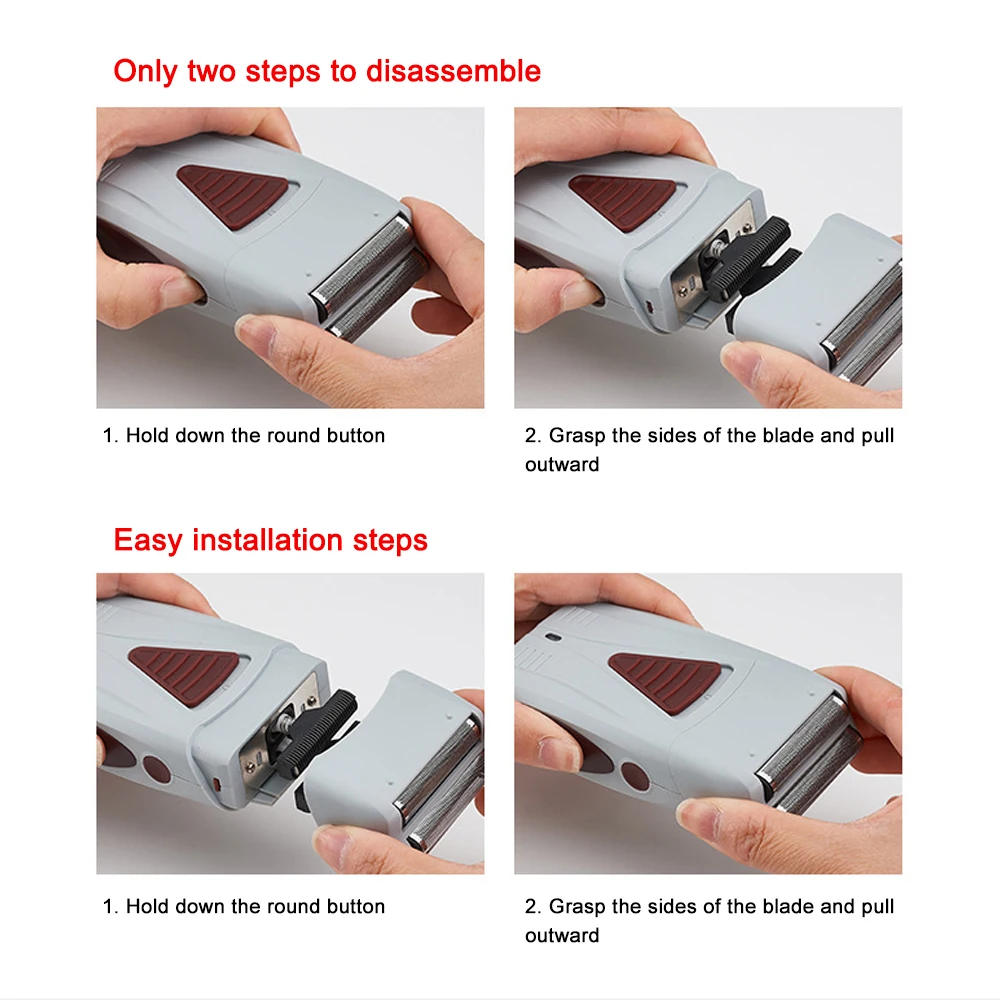 Only two steps to disassemble

1. Hold down the round button

2. Grasp the sides of the blade and pull outward

Easy installation steps

1. Hold down the round button

2. Grasp the sides of the blade and pull outward