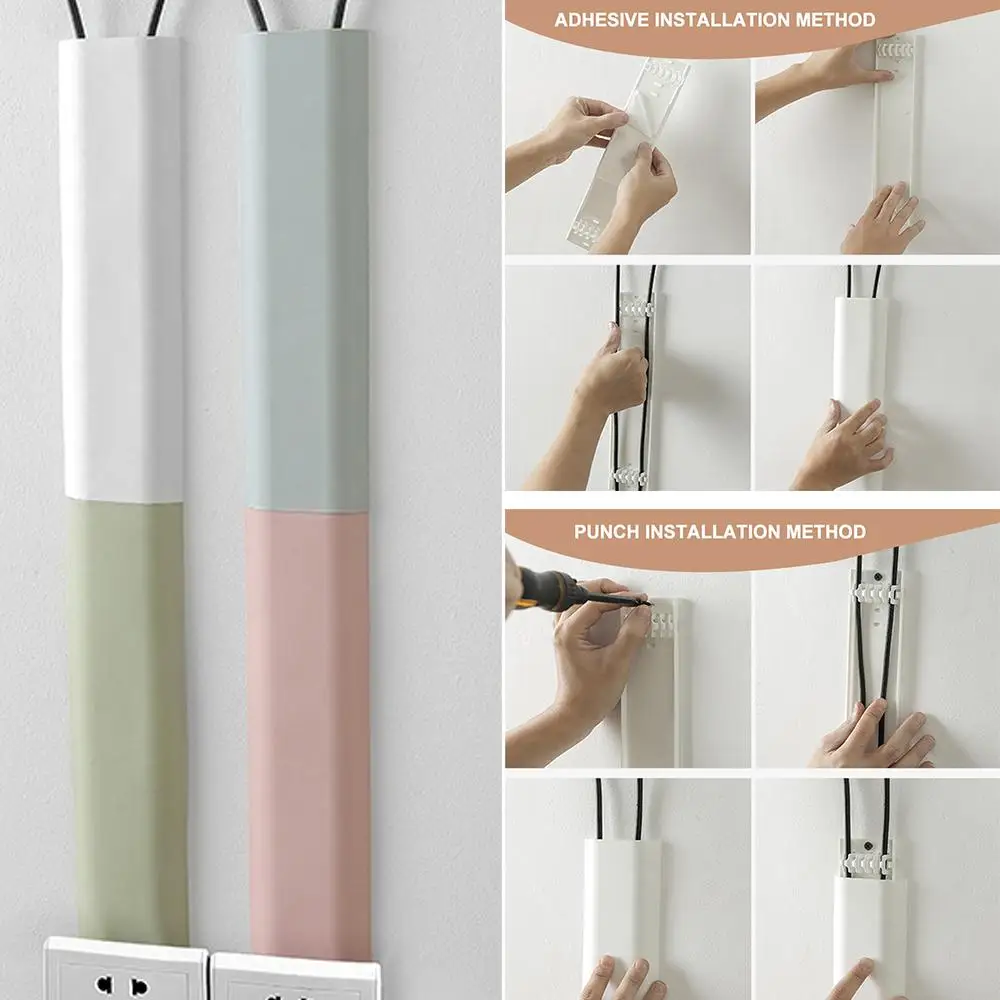 ADHESIVE INSTALLATION METHOD

PUNCH INSTALLATION METHOD